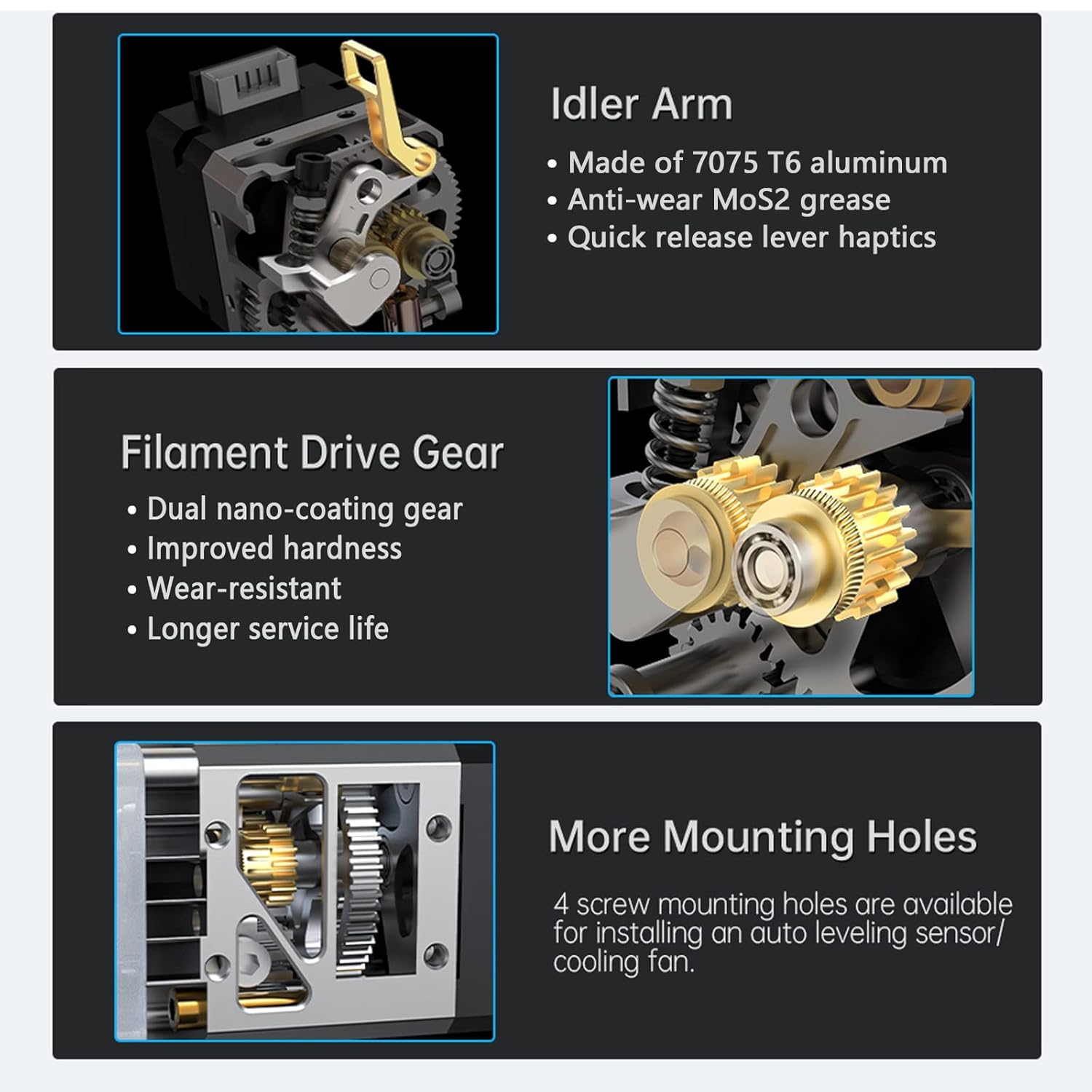 Idler Arm

• Made of 7075 T6 aluminum
• Anti-wear MoS2 grease
• Quick release lever haptics

Filament Drive Gear

• Dual nano-coating gear
• Improved hardness
• Wear-resistant
• Longer service life

More Mounting Holes

4 screw mounting holes are available for installing an auto leveling sensor/ cooling fan.