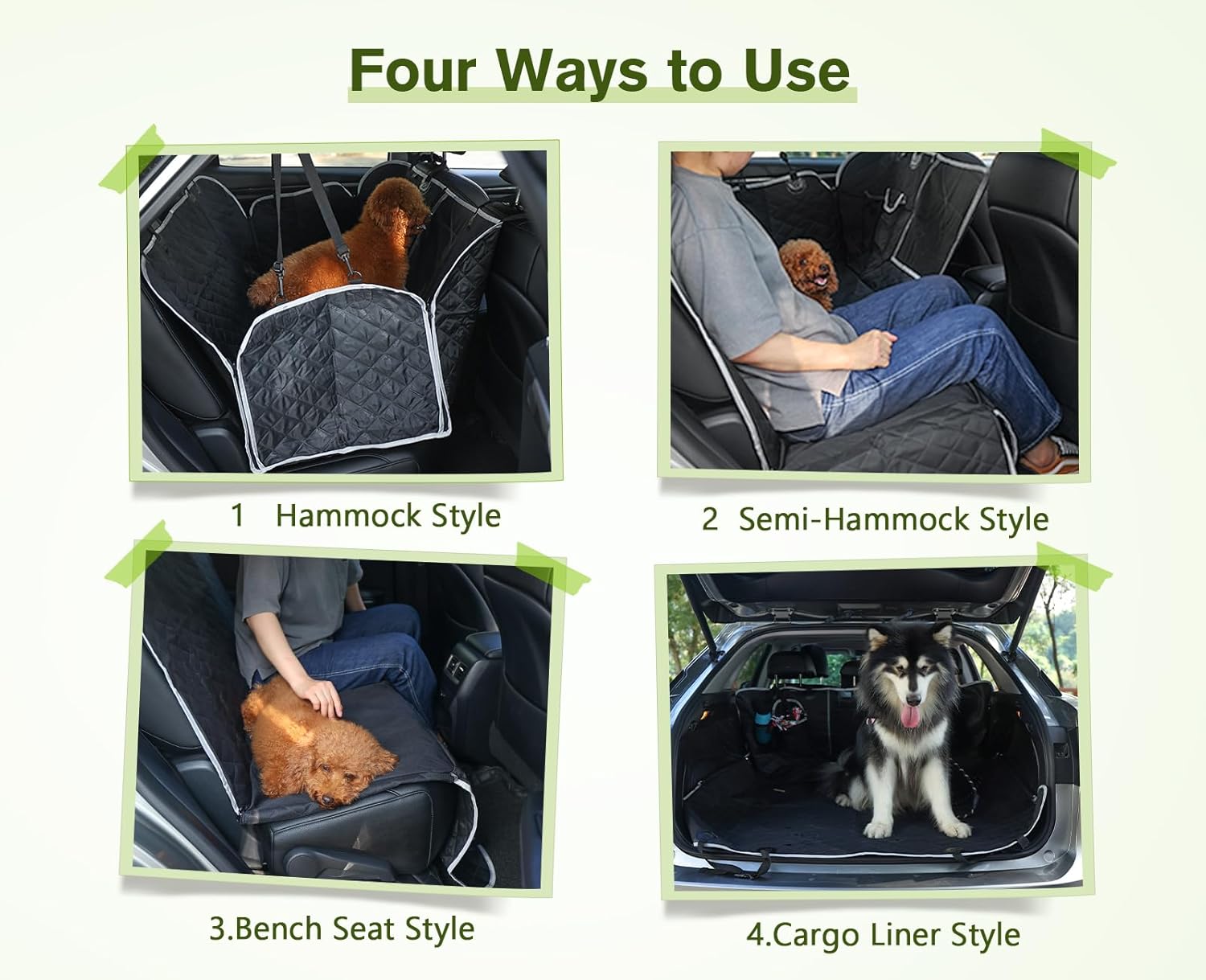 Four Ways to Use

1 Hammock Style

2 Semi-Hammock Style

3.Bench Seat Style

4.Cargo Liner Style