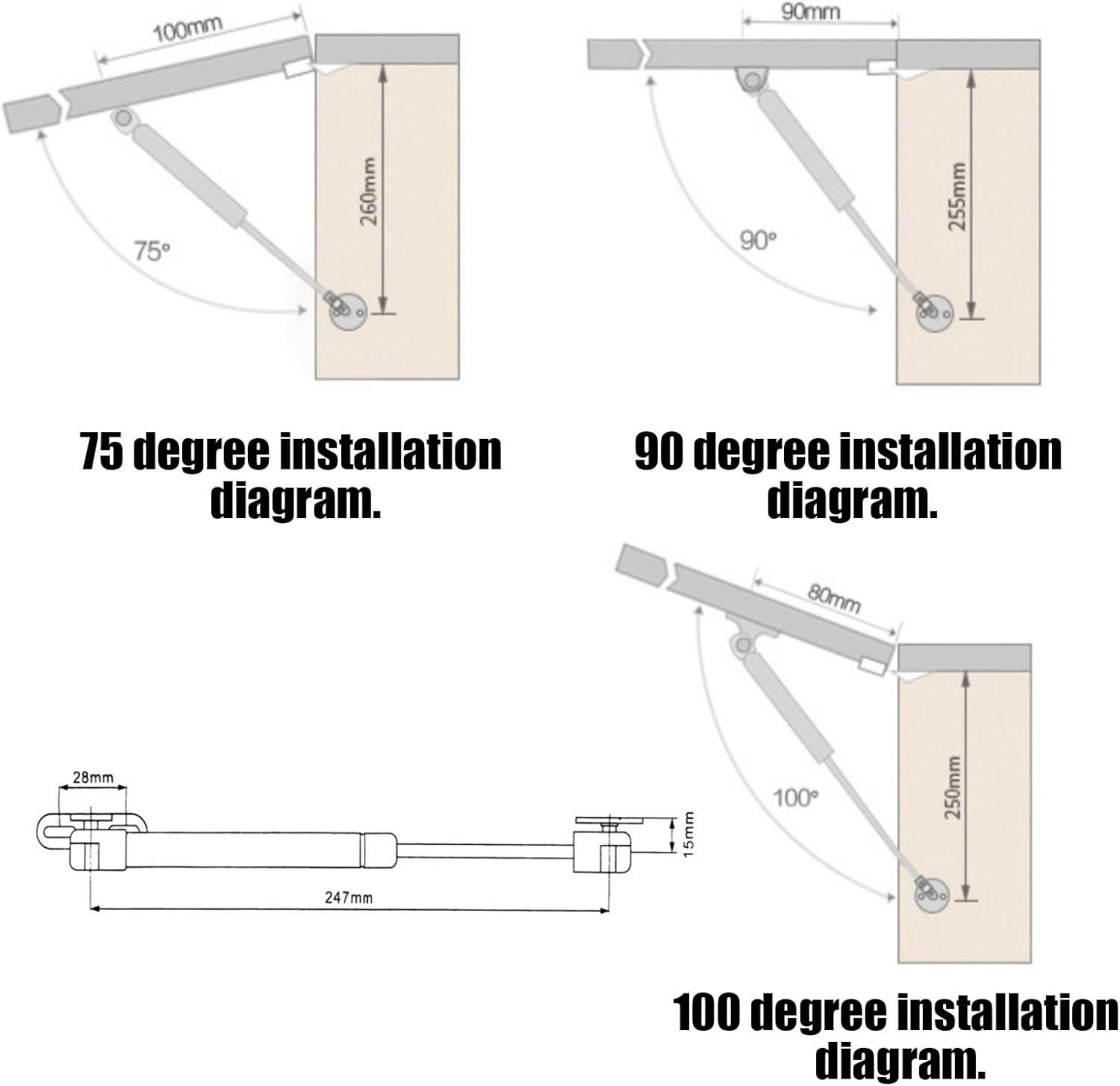 100mm

260mm

75°

75 degree installation diagram.

90mm

255mm

90°

90 degree installation diagram.

80mm

250mm

100°

28mm

15mm

247mm

100 degree installation diagram.