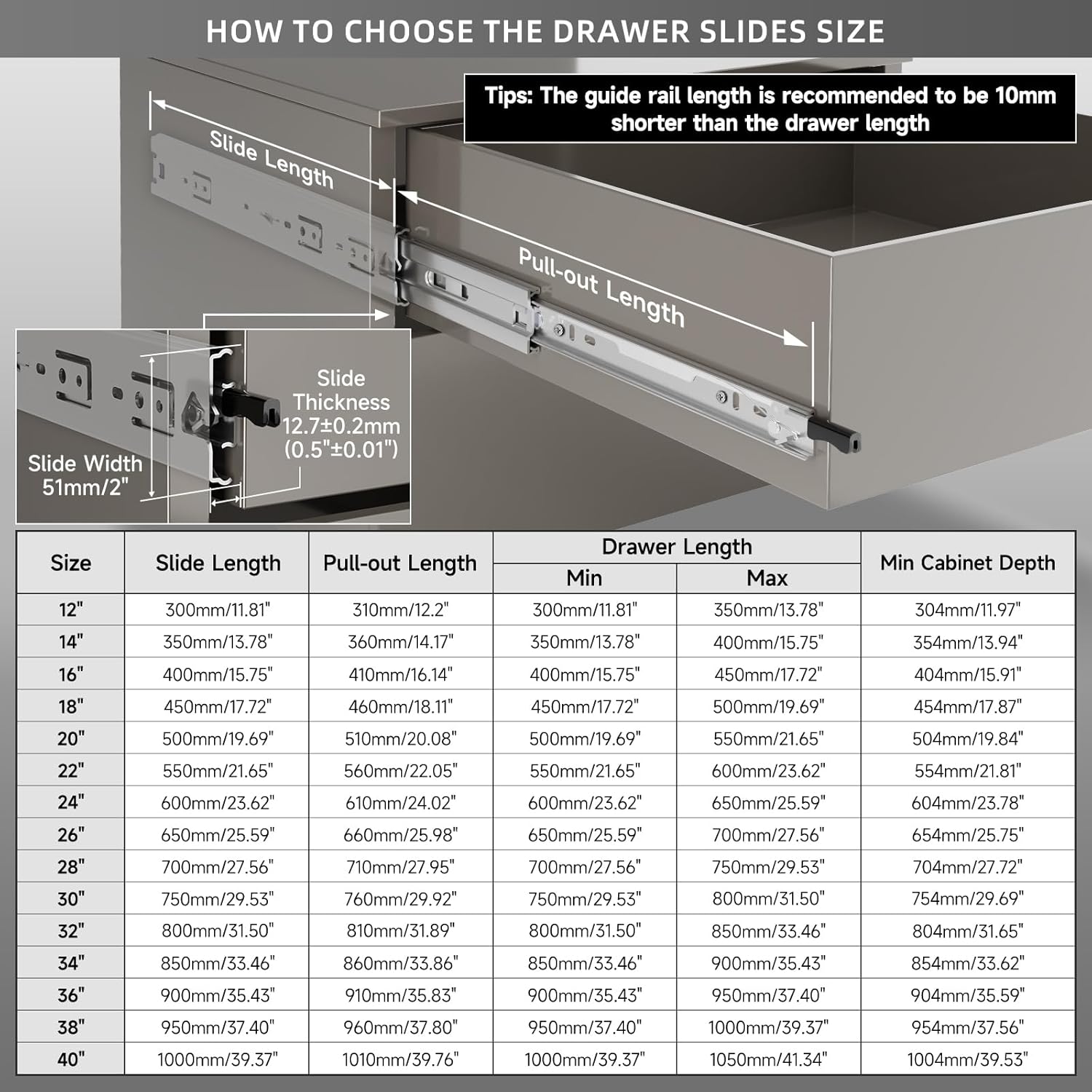 HOW TO CHOOSE THE DRAWER SLIDES SIZE

Tips: The guide rail length is recommended to be 10mm shorter than the drawer length

Slide Length

Pull-out Length

Slide Thickness 12.7±0.2mm (0.5"±0.01")

Slide Width 51mm/2"

| Size | Slide Length | Pull-out Length | Drawer Length Min | Drawer Length Max | Min Cabinet Depth |
|---|---|---|---|---|---|
| 12" | 300mm/11.81" | 310mm/12.2" | 300mm/11.81" | 350mm/13.78" | 304mm/11.97" |
| 14" | 350mm/13.78" | 360mm/14.17" | 350mm/13.78" | 400mm/15.75" | 354mm/13.94" |
| 16" | 400mm/15.75" | 410mm/16.14" | 400mm/15.75" | 450mm/17.72" | 404mm/15.91" |
| 18" | 450mm/17.72" | 460mm/18.11" | 450mm/17.72" | 500mm/19.69" | 454mm/17.87" |
| 20" | 500mm/19.69" | 510mm/20.08" | 500mm/19.69" | 550mm/21.65" | 504mm/19.84" |
| 22" | 550mm/21.65" | 560mm/22.05" | 550mm/21.65" | 600mm/23.62" | 554mm/21.81" |
| 24" | 600mm/23.62" | 610mm/24.02" | 600mm/23.62" | 650mm/25.59" | 604mm/23.78" |
| 26" | 650mm/25.59" | 660mm/25.98" | 650mm/25.59" | 700mm/27.56" | 654mm/25.75" |
| 28" | 700mm/27.56" | 710mm/27.95" | 700mm/27.56" | 750mm/29.53" | 704mm/27.72" |
| 30" | 750mm/29.53" | 760mm/29.92" | 750mm/29.53" | 800mm/31.50" | 754mm/29.69" |
| 32" | 800mm/31.50" | 810mm/31.89" | 800mm/31.50" | 850mm/33.46" | 804mm/31.65" |
| 34" | 850mm/33.46" | 860mm/33.86" | 850mm/33.46" | 900mm/35.43" | 854mm/33.62" |
| 36" | 900mm/35.43" | 910mm/35.83" | 900mm/35.43" | 950mm/37.40" | 904mm/35.59" |
| 38" | 950mm/37.40" | 960mm/37.80" | 950mm/37.40" | 1000mm/39.37" | 954mm/37.56" |
| 40" | 1000mm/39.37" | 1010mm/39.76" | 1000mm/39.37" | 1050mm/41.34" | 1004mm/39.53" |