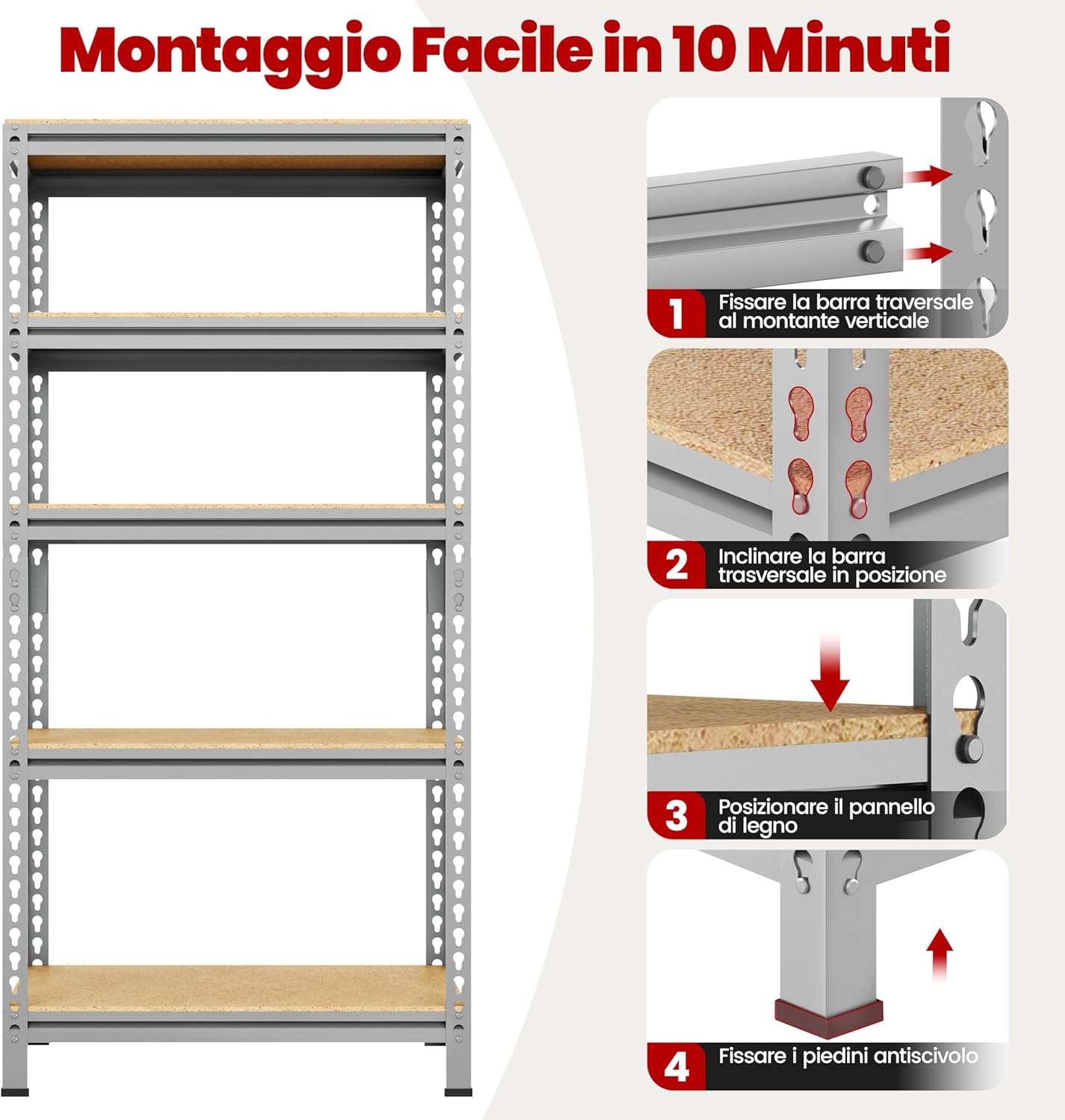 Montaggio Facile in 10 Minuti

1 Fissare la barra traversale al montante verticale

2 Inclinare la barra trasversale in posizione

3 Posizionare il pannello di legno

4 Fissare i piedini antiscivolo