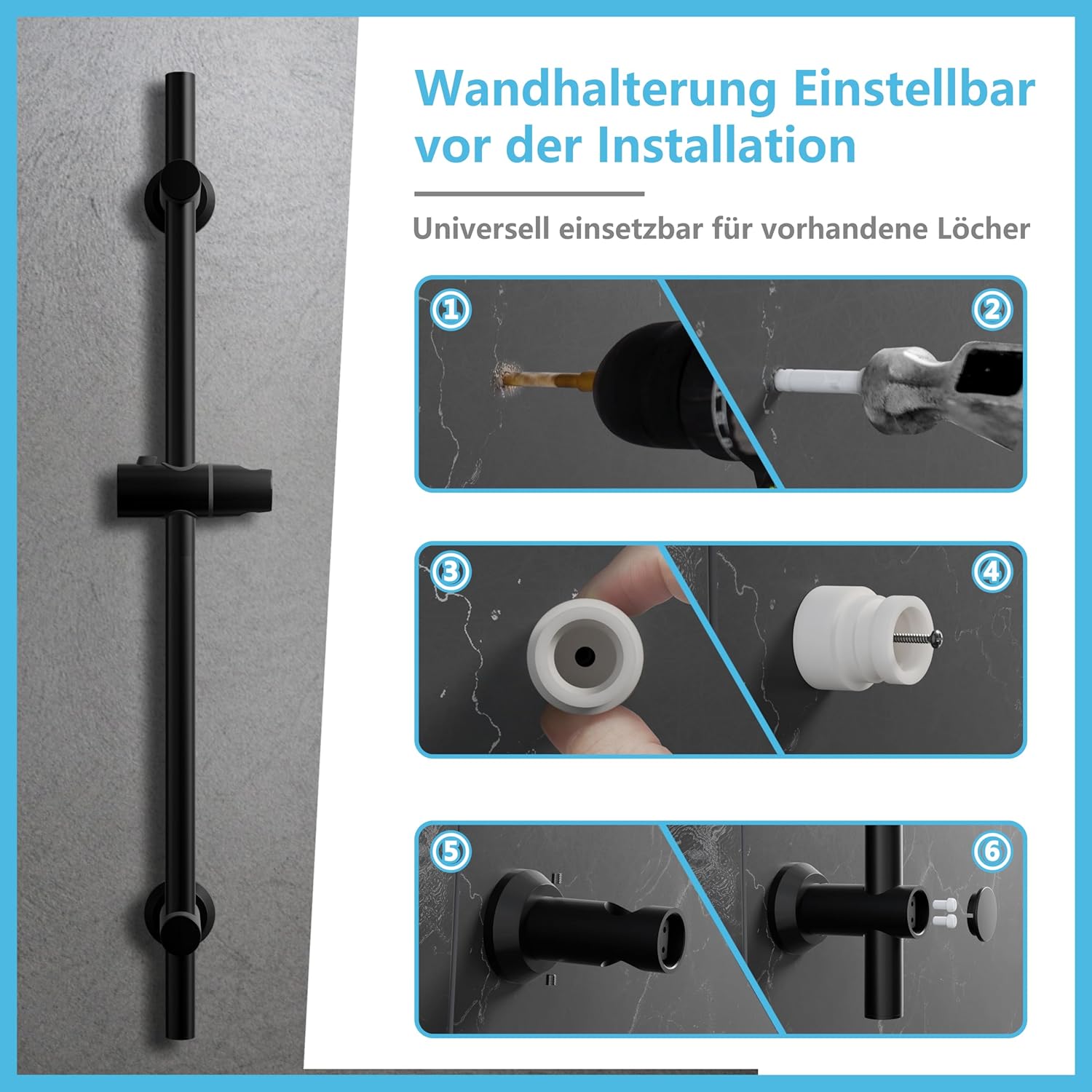 Wandhalterung Einstellbar vor der Installation

Universell einsetzbar für vorhandene Löcher

①

②

③

④

⑤

⑥