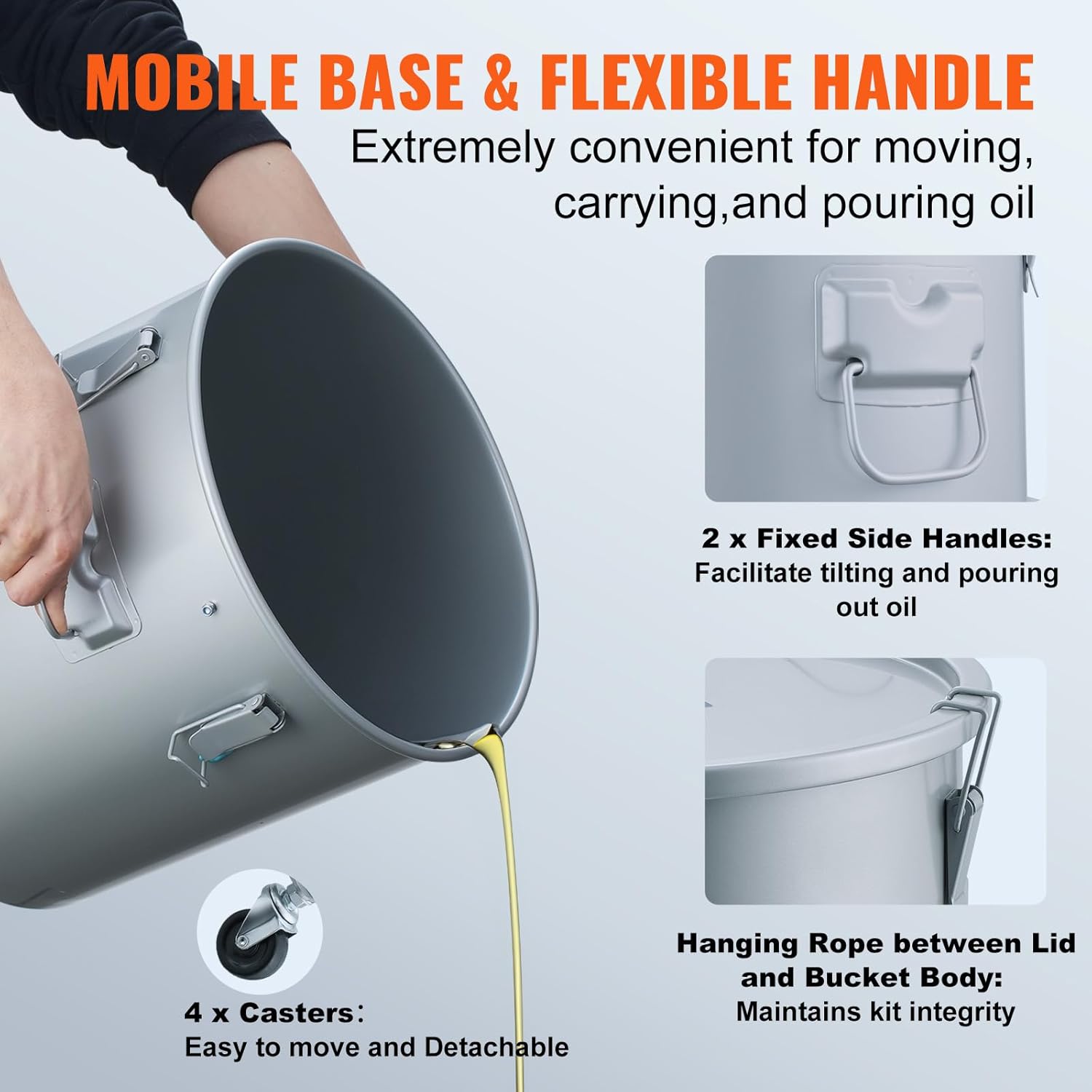 MOBILE BASE & FLEXIBLE HANDLE

Extremely convenient for moving, carrying,and pouring oil

2 x Fixed Side Handles:
Facilitate tilting and pouring out oil

Hanging Rope between Lid and Bucket Body:
Maintains kit integrity

4 x Casters:
Easy to move and Detachable