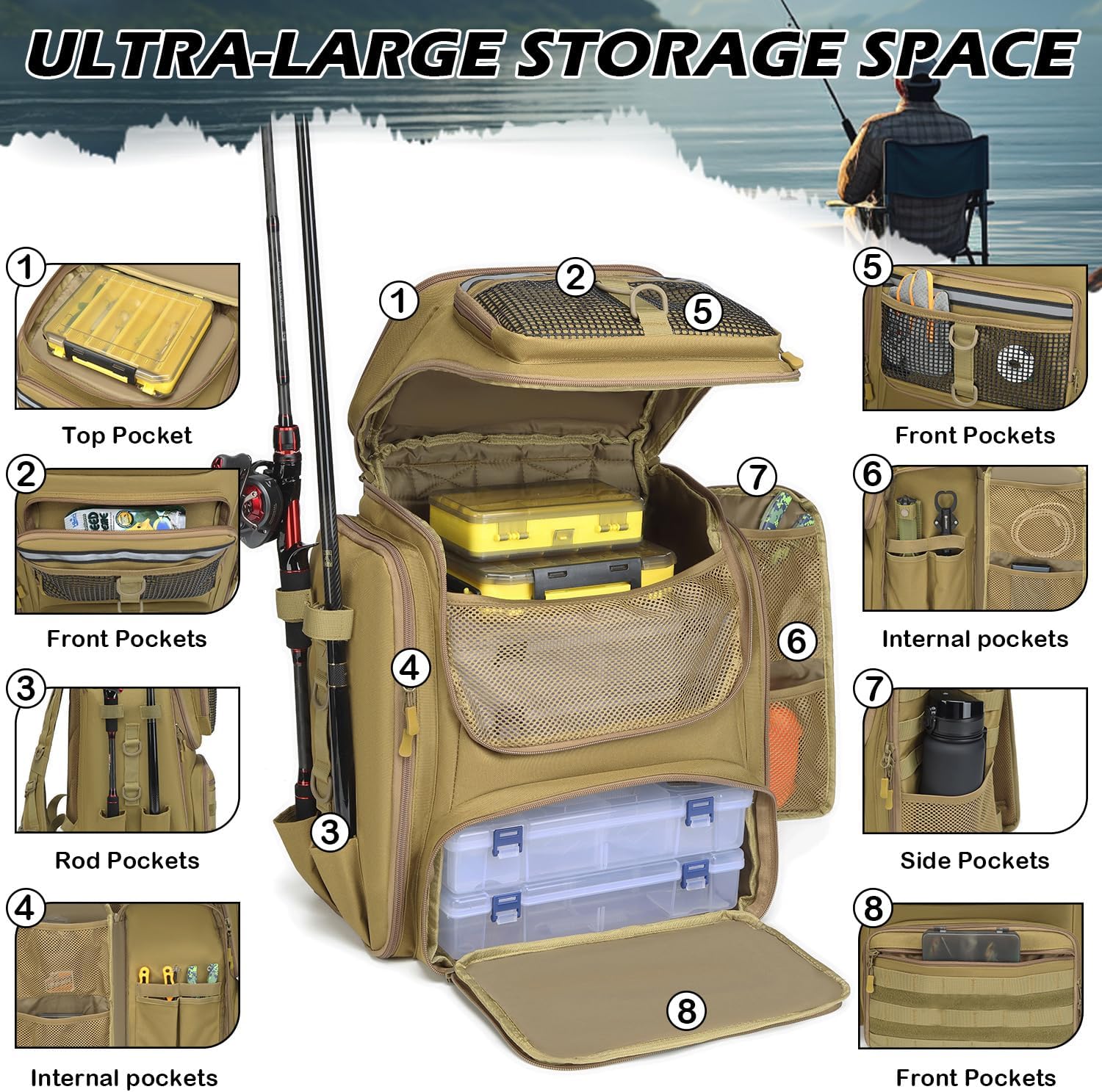 ULTRA-LARGE STORAGE SPACE

1
Top Pocket

2
Front Pockets

3
Rod Pockets

4
Internal pockets

1 2 5
7
4
6
3
8

5
Front Pockets

6
Internal pockets

7
Side Pockets

8
Front Pockets