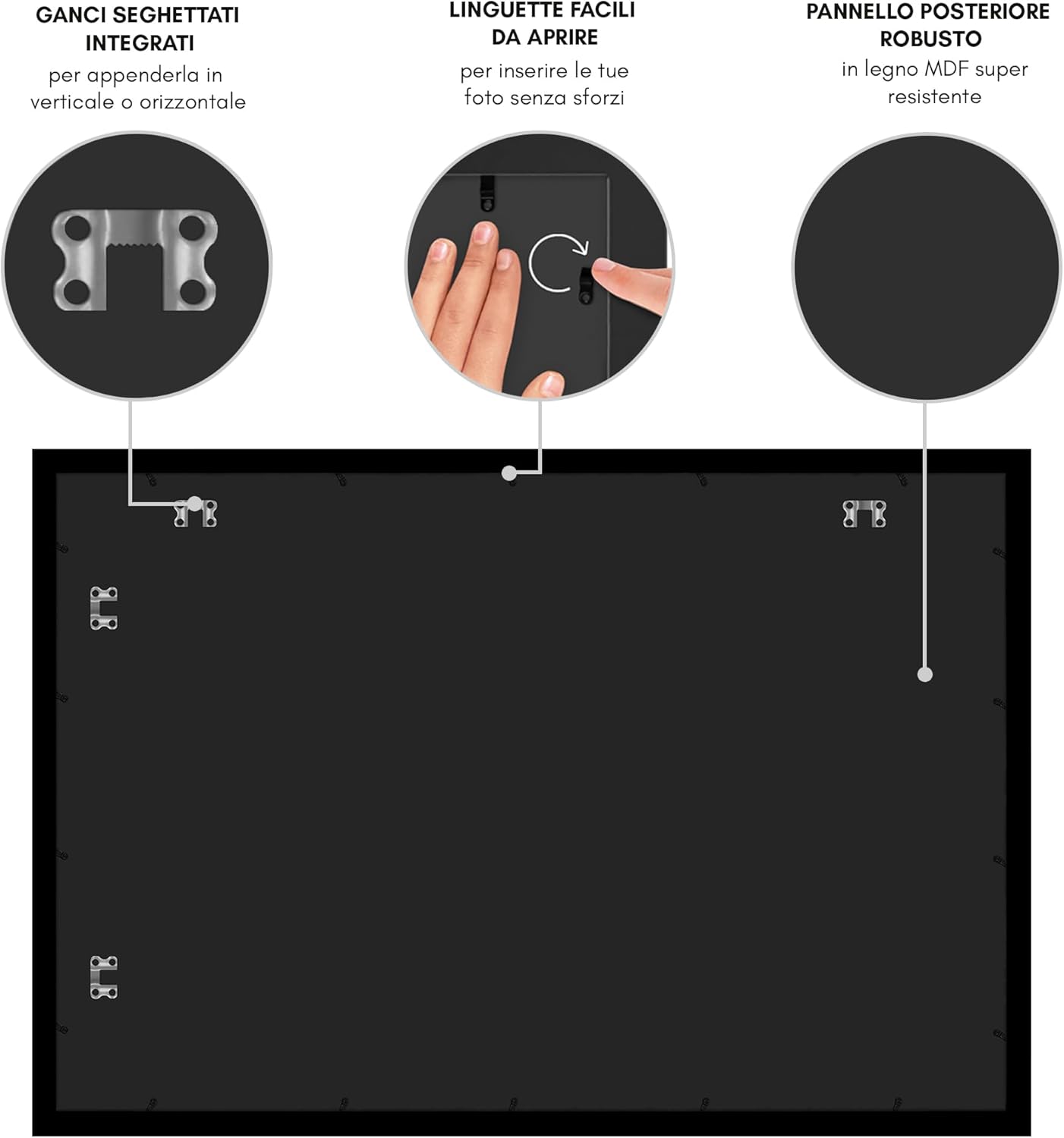 GANCI SEGHETTATI INTEGRATI
per appenderla in verticale o orizzontale

LINGUETTE FACILI DA APRIRE
per inserire le tue foto senza sforzi

PANNELLO POSTERIORE ROBUSTO
in legno MDF super resistente