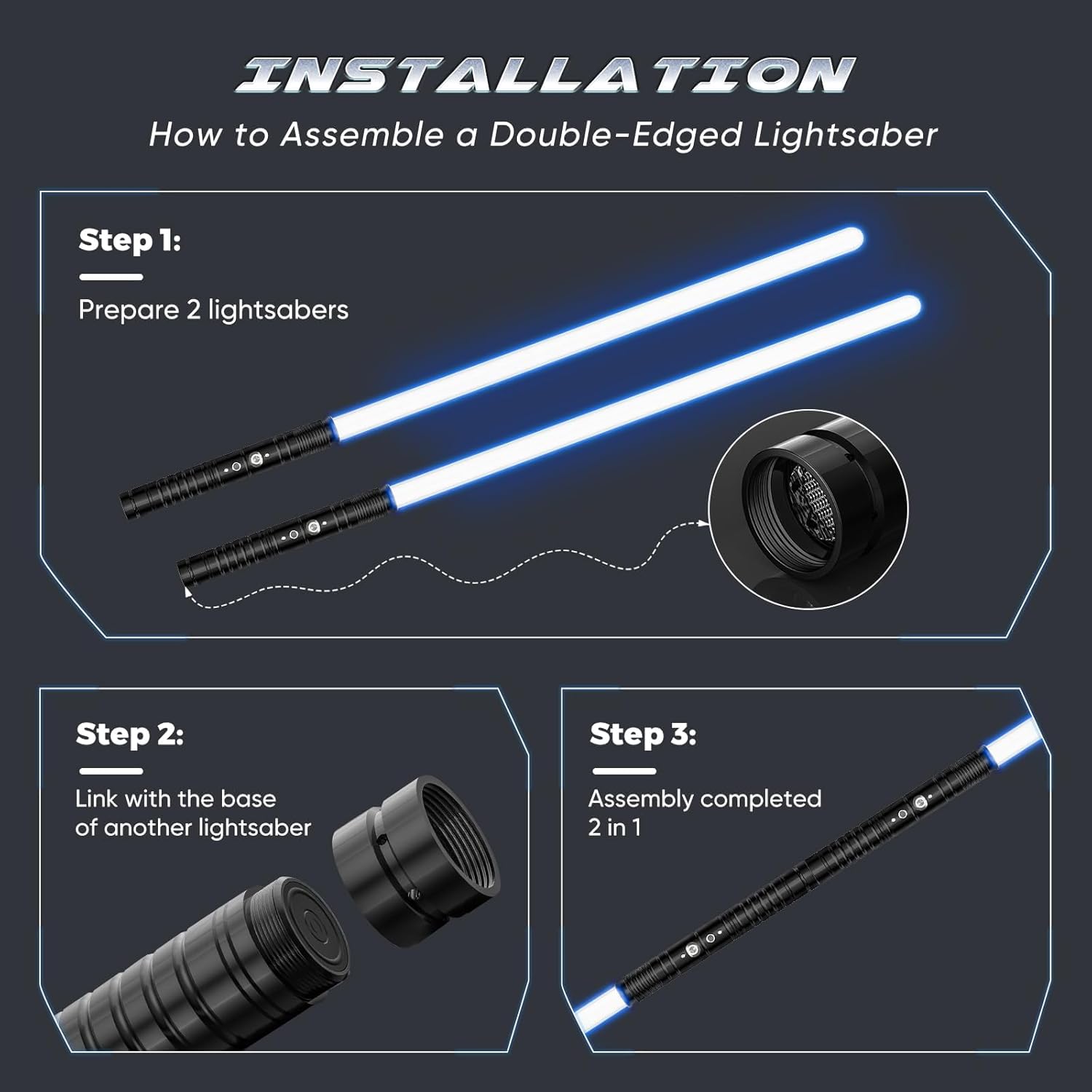 INSTALLATION

How to Assemble a Double-Edged Lightsaber

Step 1:

Prepare 2 lightsabers

Step 2:

Link with the base of another lightsaber

Step 3:

Assembly completed
2 in 1