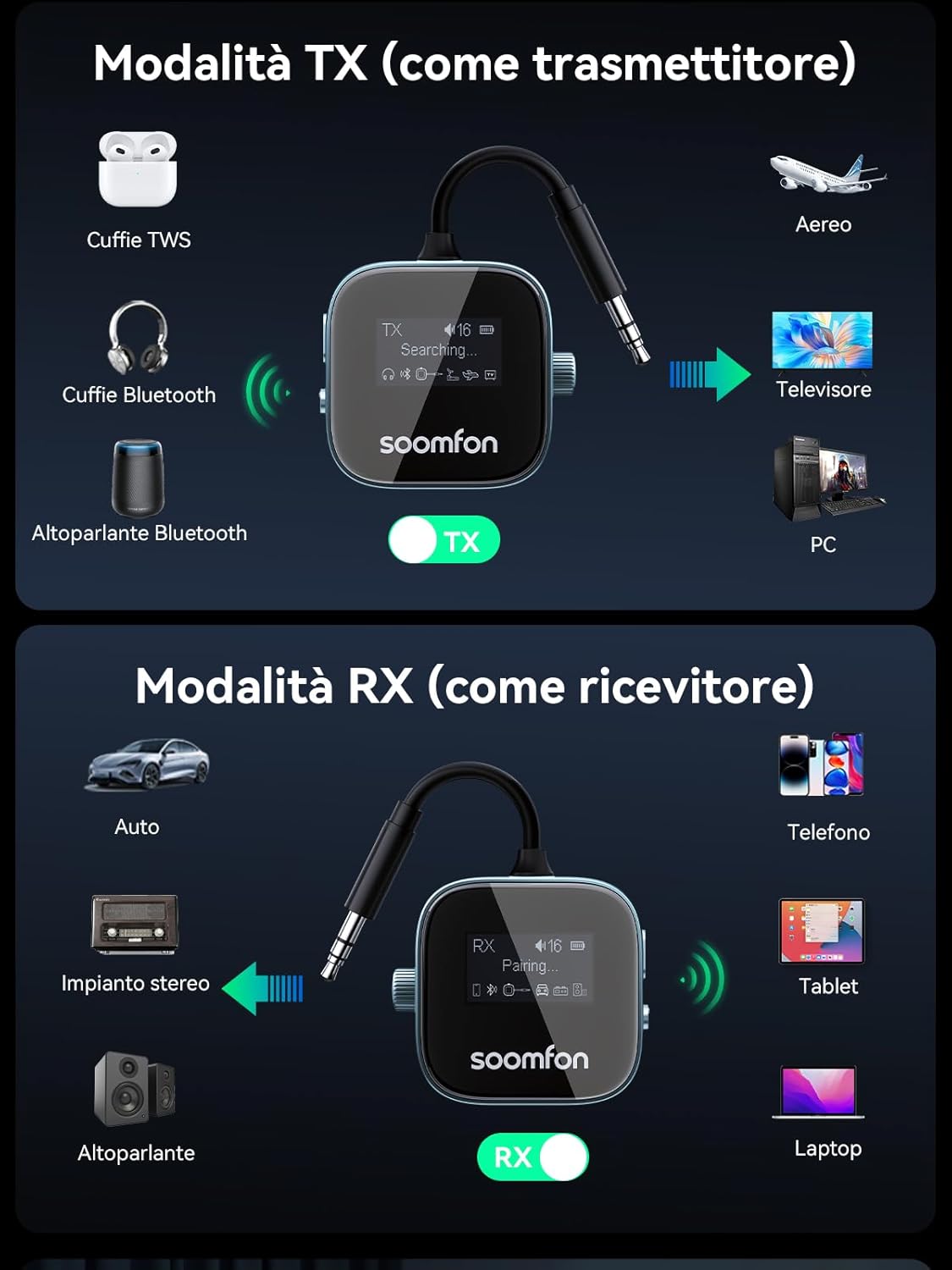 Modalità TX (come trasmettitore)

Cuffie TWS

Cuffie Bluetooth

Altoparlante Bluetooth

TX 16
Searching...

soomfon

TX

Aereo

Televisore

PC

Modalità RX (come ricevitore)

Auto

Impianto stereo

Altoparlante

RX 16
Pairing...

soomfon

RX

Telefono

Tablet

Laptop