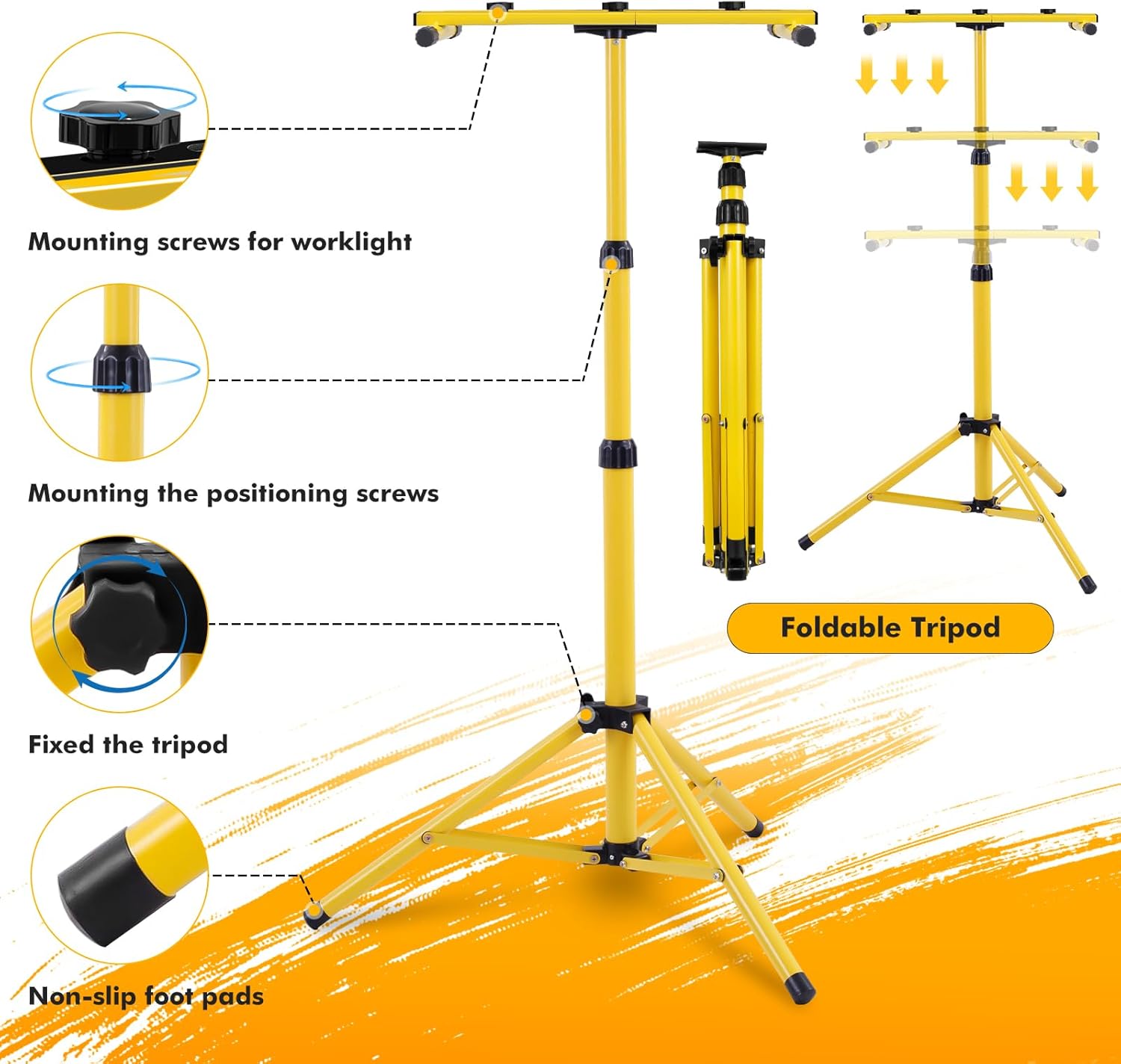 Mounting screws for worklight

Mounting the positioning screws

Fixed the tripod

Non-slip foot pads

Foldable Tripod