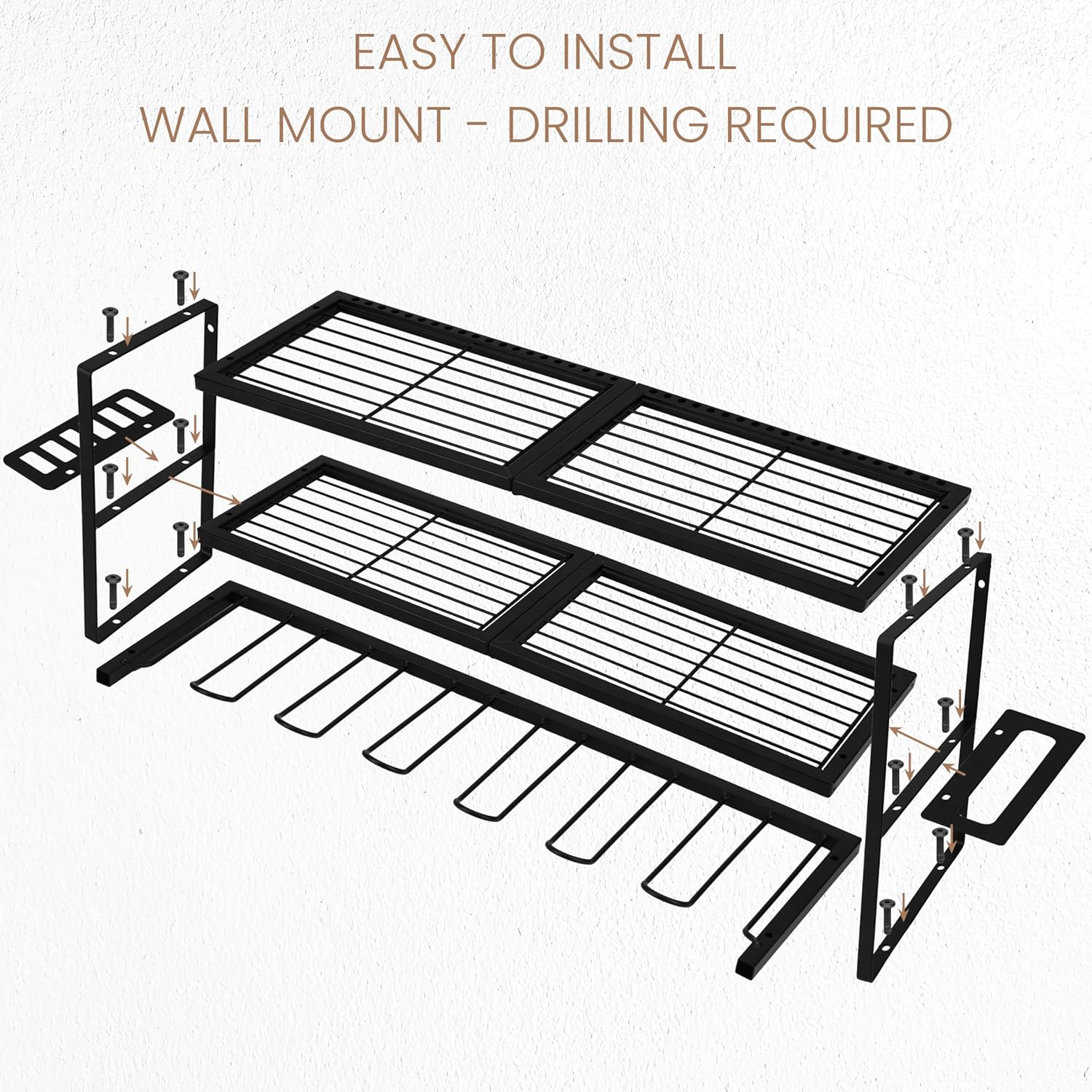 EASY TO INSTALL
WALL MOUNT - DRILLING REQUIRED