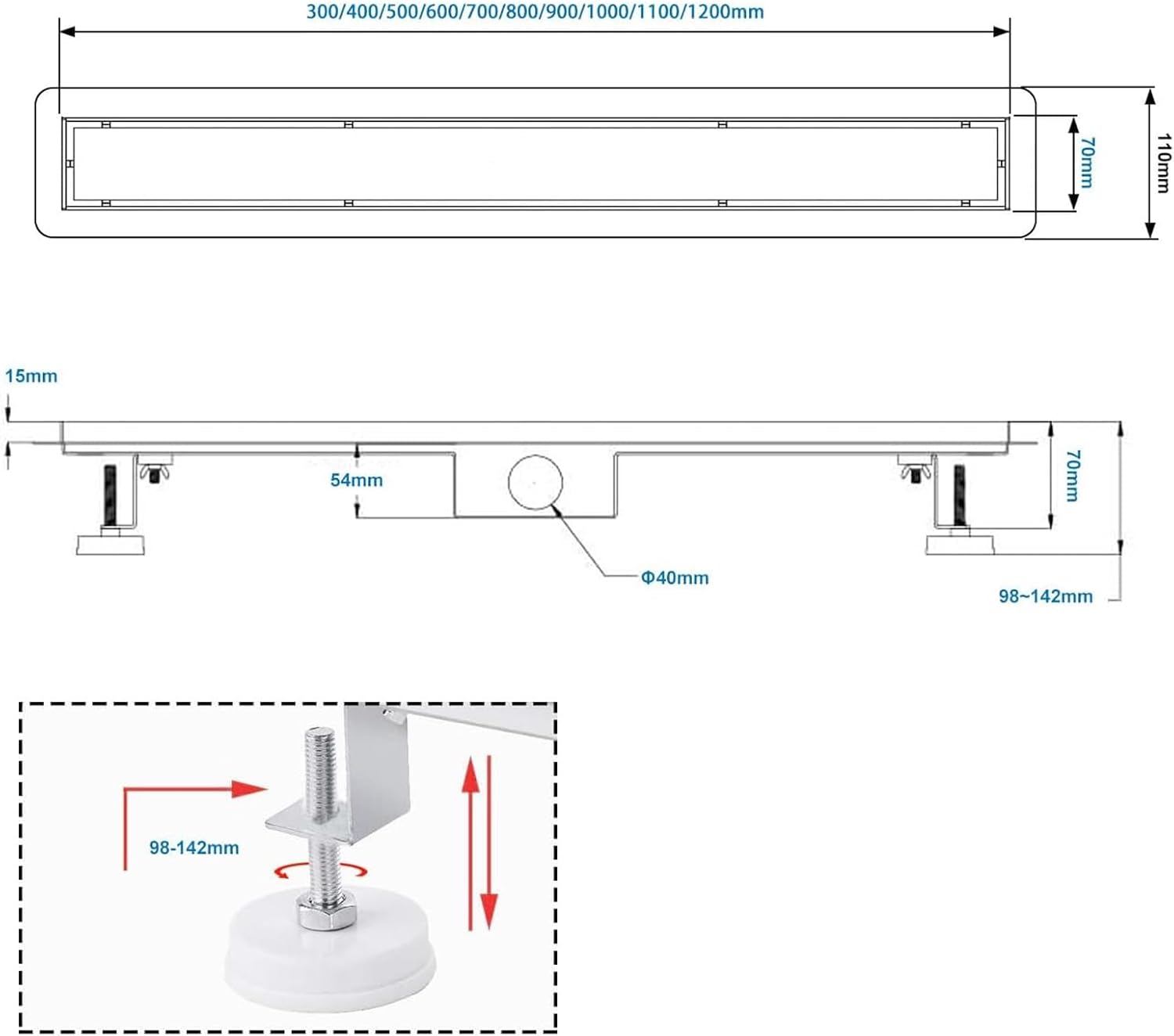 300/400/500/600/700/800/900/1000/1100/1200mm

70mm

110mm

15mm

54mm

70mm

Φ40mm

98~142mm

98-142mm