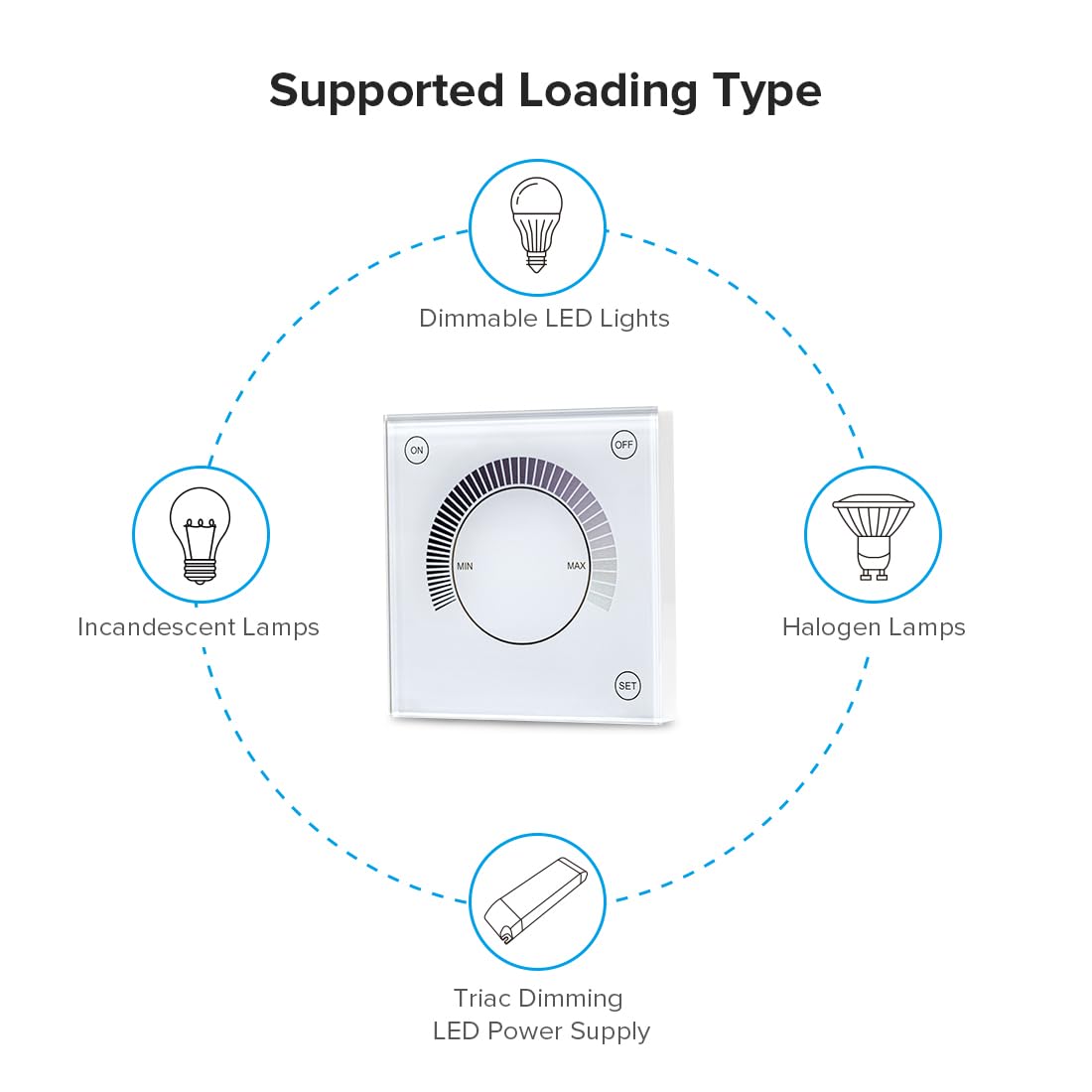 Supported Loading Type

Dimmable LED Lights

ON

OFF

MIN

MAX

SET

Incandescent Lamps

Halogen Lamps

Triac Dimming
LED Power Supply