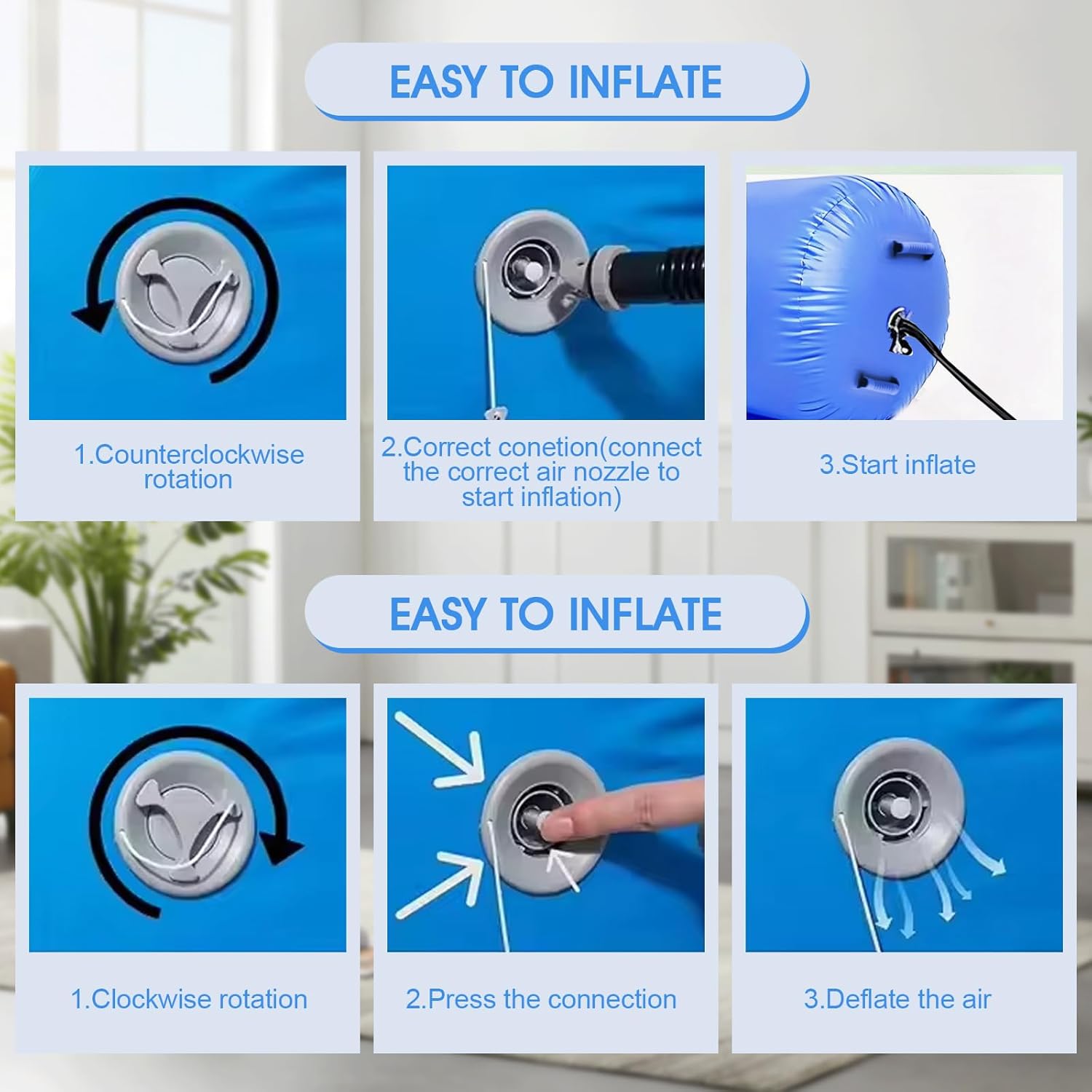 EASY TO INFLATE

1.Counterclockwise rotation

2.Correct conetion(connect the correct air nozzle to start inflation)

3.Start inflate

EASY TO INFLATE

1.Clockwise rotation

2.Press the connection

3.Deflate the air