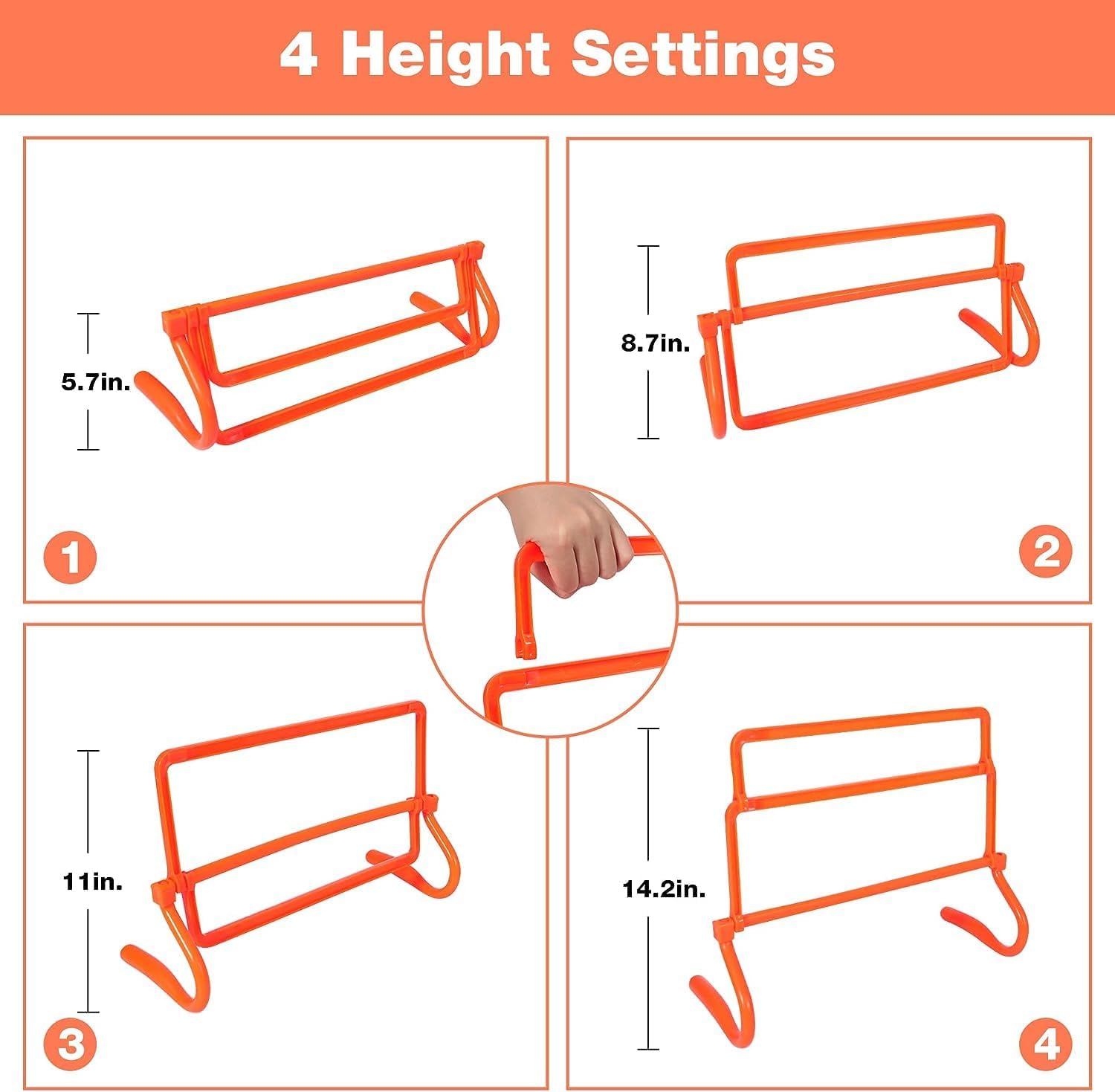 4 Height Settings

5.7in.

1

8.7in.

2

11in.

3

14.2in.

4