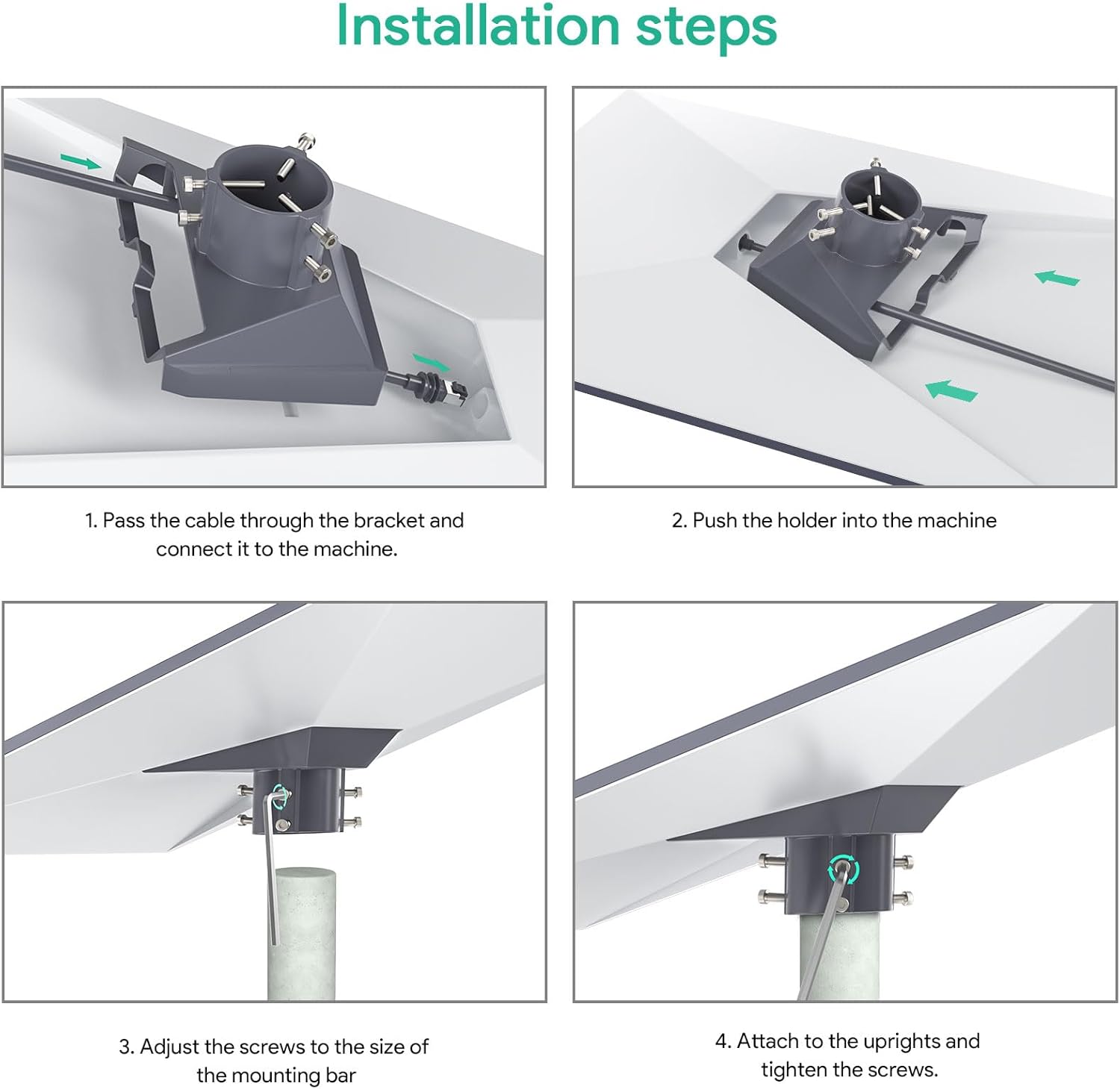 Installation steps

1. Pass the cable through the bracket and connect it to the machine.

2. Push the holder into the machine

3. Adjust the screws to the size of the mounting bar

4. Attach to the uprights and tighten the screws.