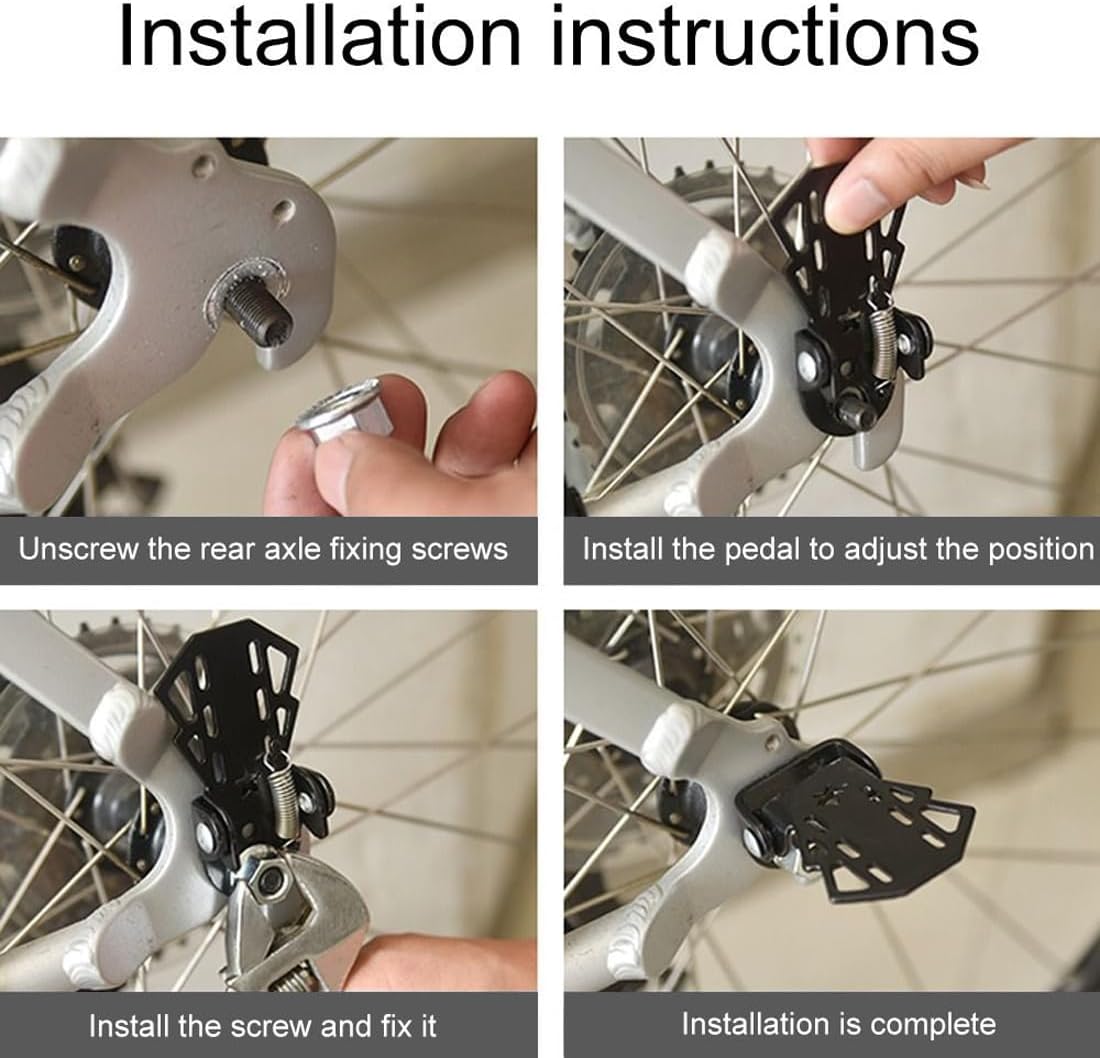 Installation instructions

Unscrew the rear axle fixing screws

Install the pedal to adjust the position

Install the screw and fix it

Installation is complete