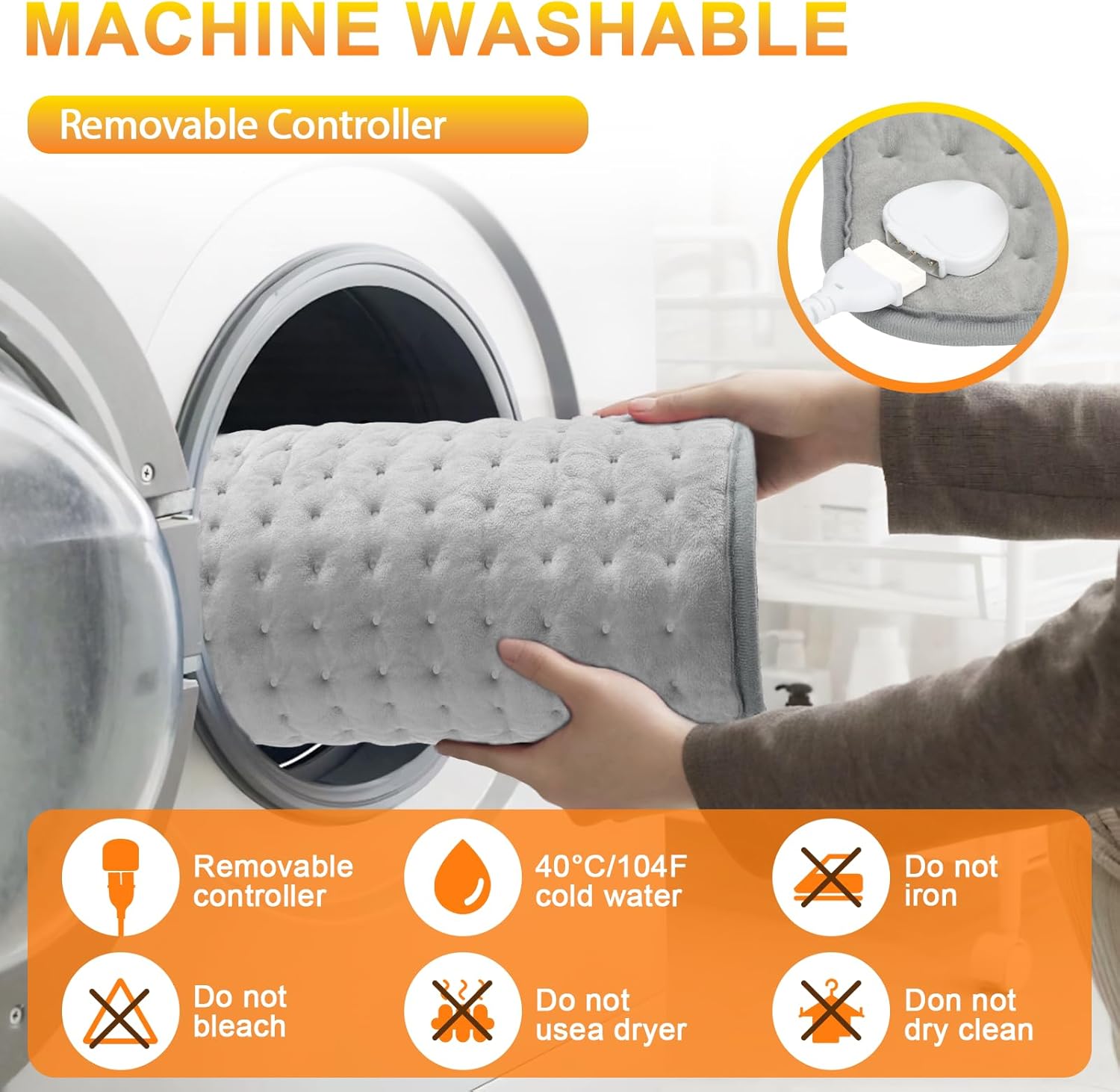 MACHINE WASHABLE

Removable Controller

Removable controller

40°C/104F cold water

Do not iron

Do not bleach

Do not usea dryer

Don not dry clean