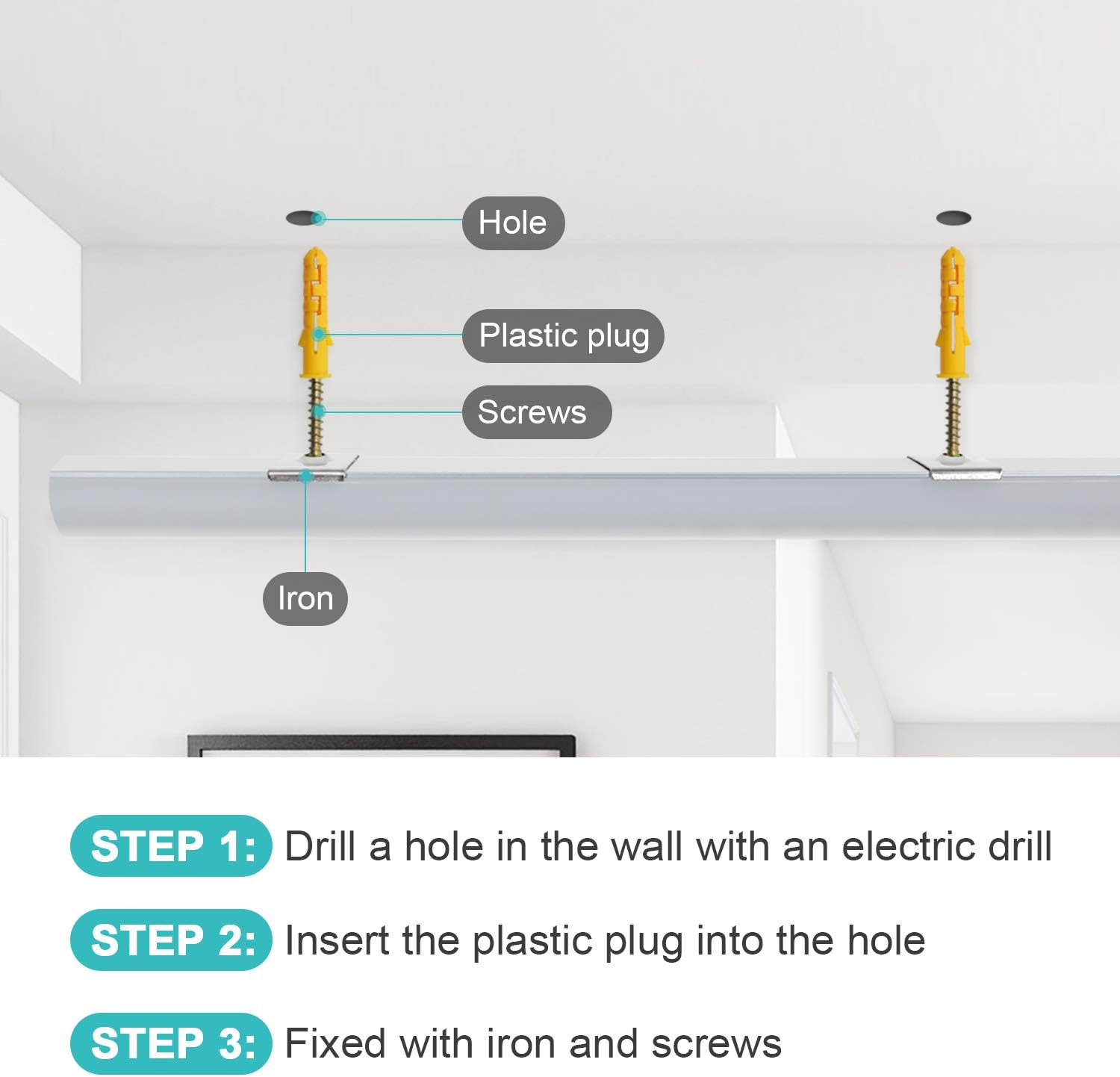 Hole

Plastic plug

Screws

Iron

STEP 1: Drill a hole in the wall with an electric drill

STEP 2: Insert the plastic plug into the hole

STEP 3: Fixed with iron and screws