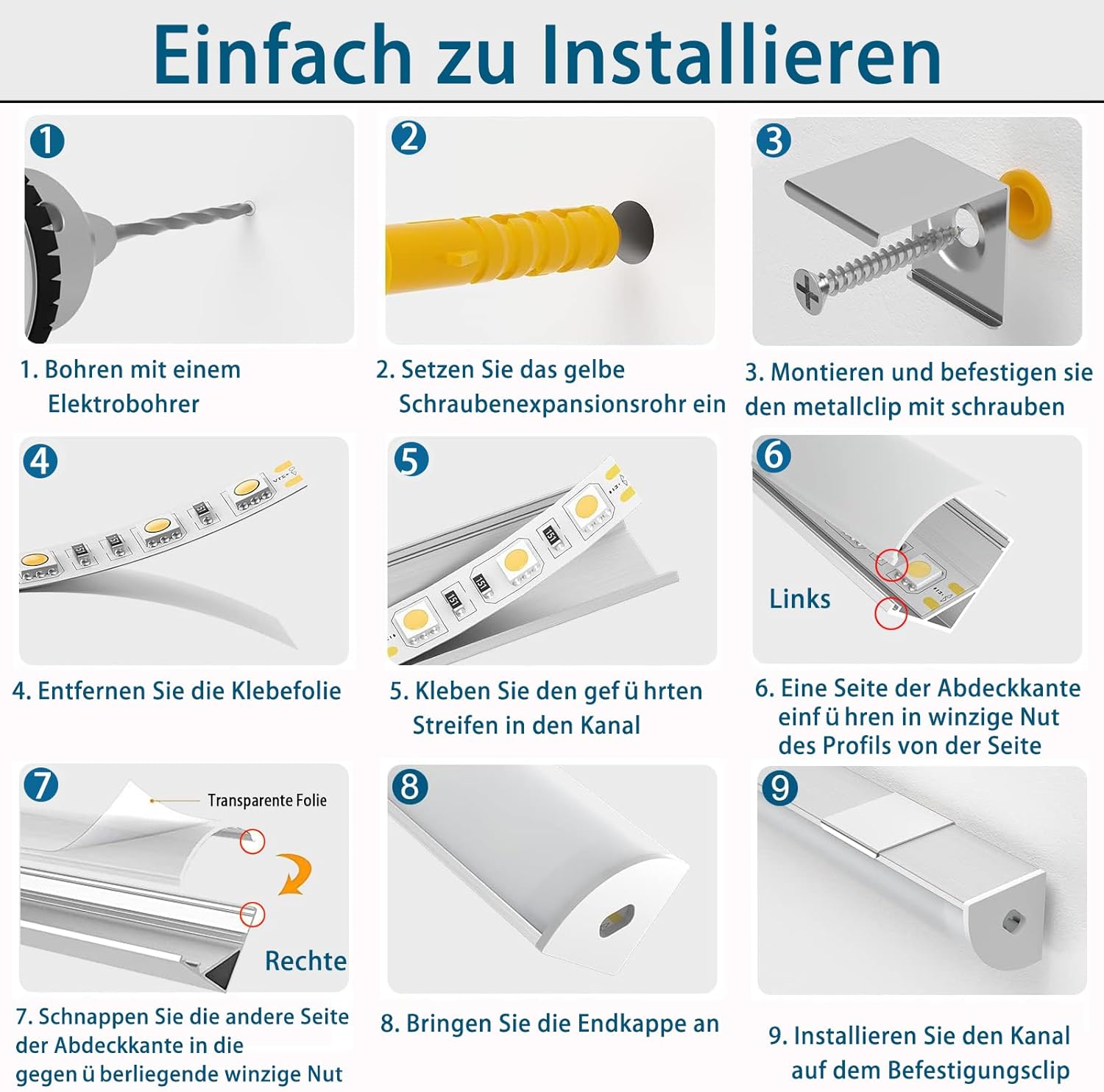 Einfach zu Installieren

1

1. Bohren mit einem Elektrobohrer

2

2. Setzen Sie das gelbe Schraubenexpansionsrohr ein

3

3. Montieren und befestigen sie den metallclip mit schrauben

4

4. Entfernen Sie die Klebefolie

5

5. Kleben Sie den gef ü hrten Streifen in den Kanal

6

Links

6. Eine Seite der Abdeckkante einf ü hren in winzige Nut des Profils von der Seite

7

Transparente Folie

Rechte

7. Schnappen Sie die andere Seite der Abdeckkante in die gegen ü berliegende winzige Nut

8

8. Bringen Sie die Endkappe an

9

9. Installieren Sie den Kanal auf dem Befestigungsclip