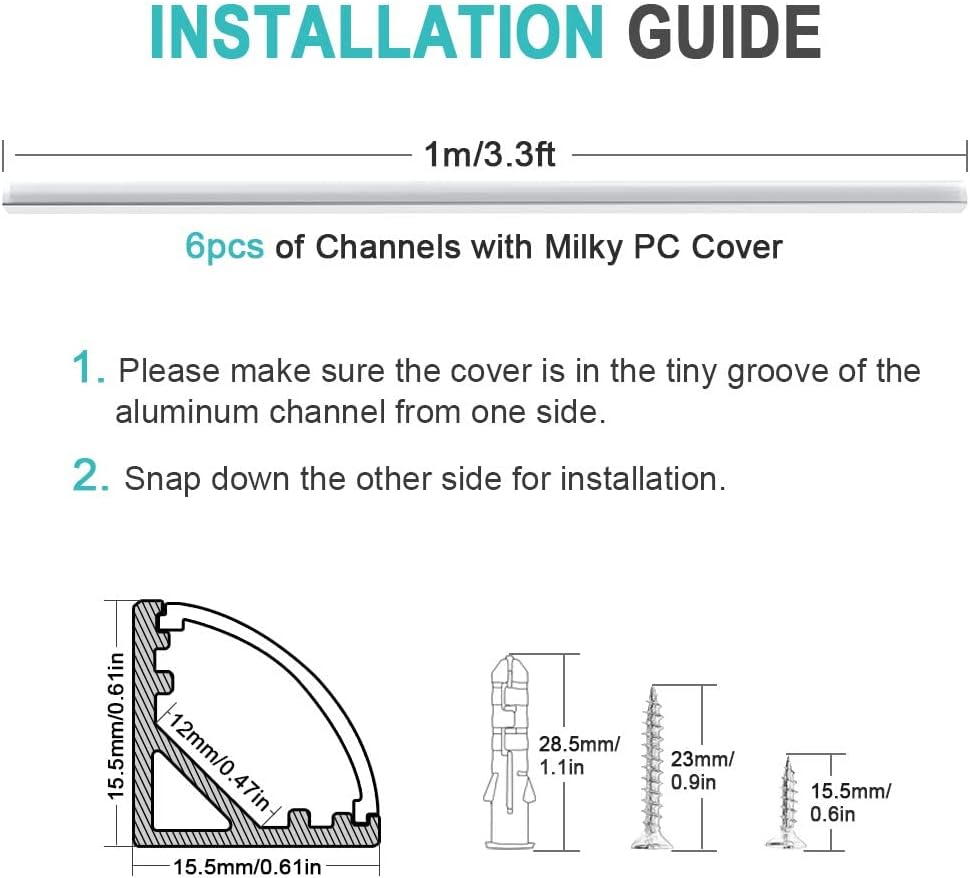 INSTALLATION GUIDE

1m/3.3ft

6pcs of Channels with Milky PC Cover

1. Please make sure the cover is in the tiny groove of the aluminum channel from one side.

2. Snap down the other side for installation.

15.5mm/0.61in

12mm/0.47in

15.5mm/0.61in

28.5mm/ 1.1in

23mm/ 0.9in

15.5mm/ 0.6in