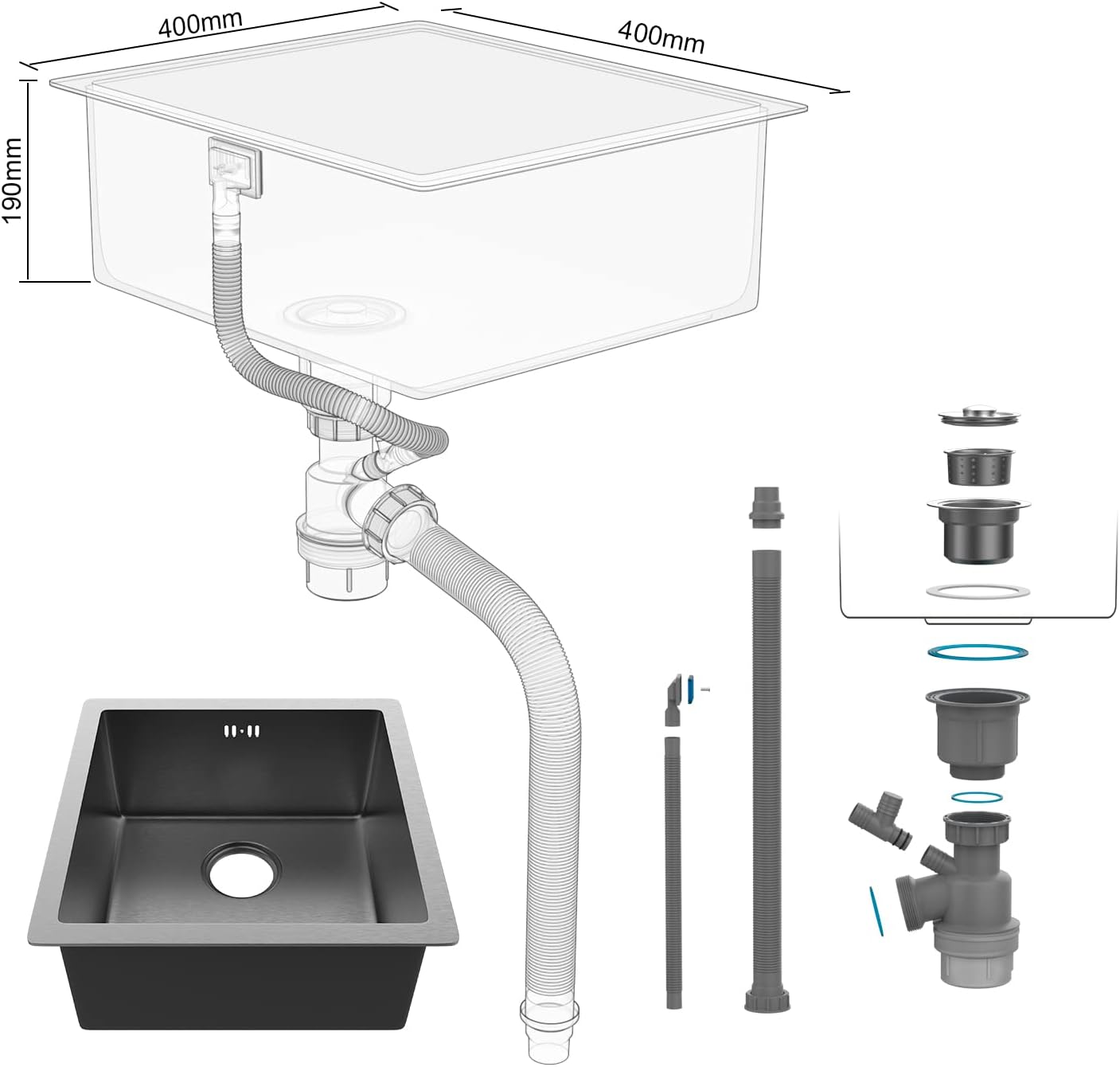 400mm

400mm

190mm