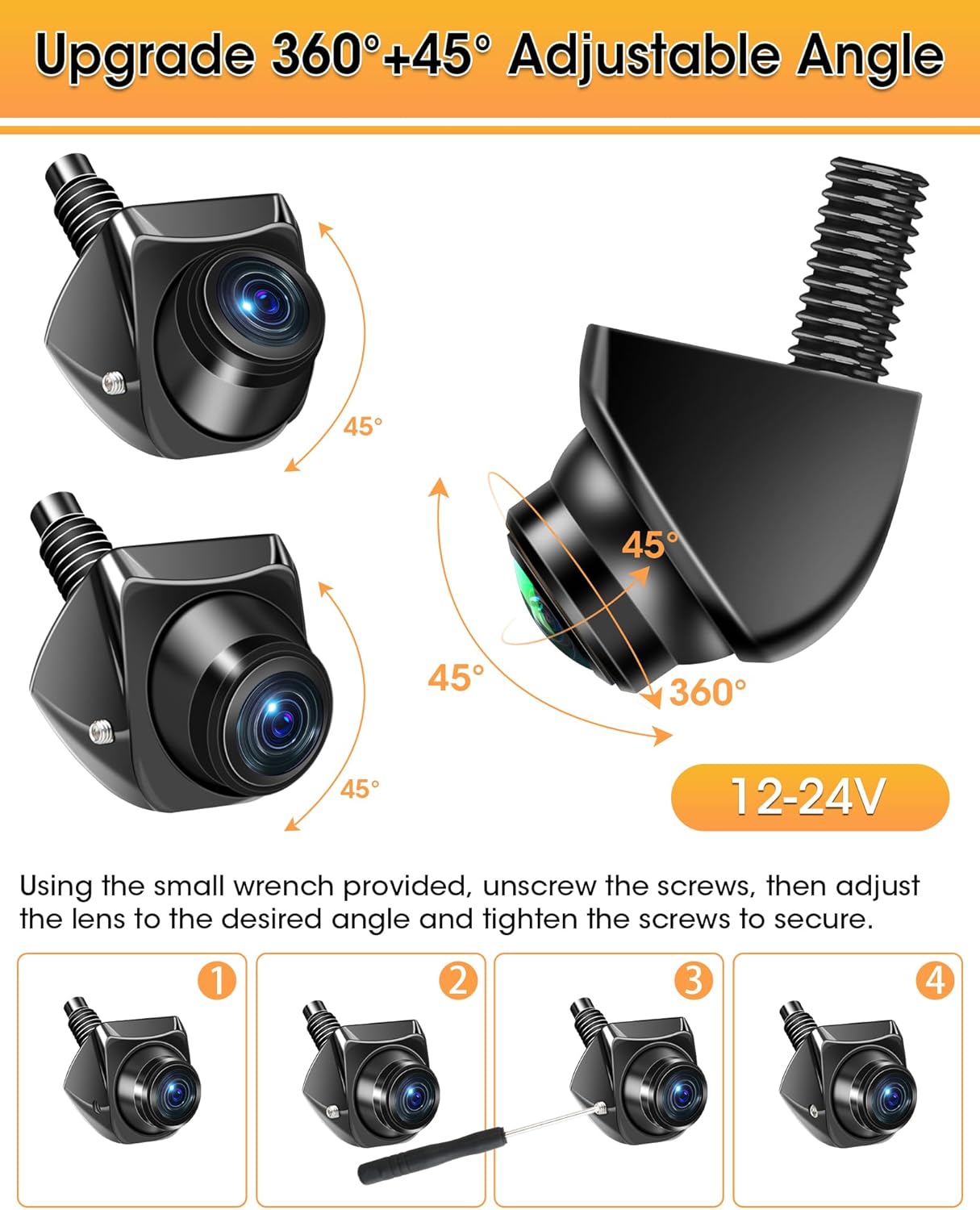 Upgrade 360°+45° Adjustable Angle

45°

45°

45°

45°

360°

12-24V

Using the small wrench provided, unscrew the screws, then adjust the lens to the desired angle and tighten the screws to secure.

1

2

3

4