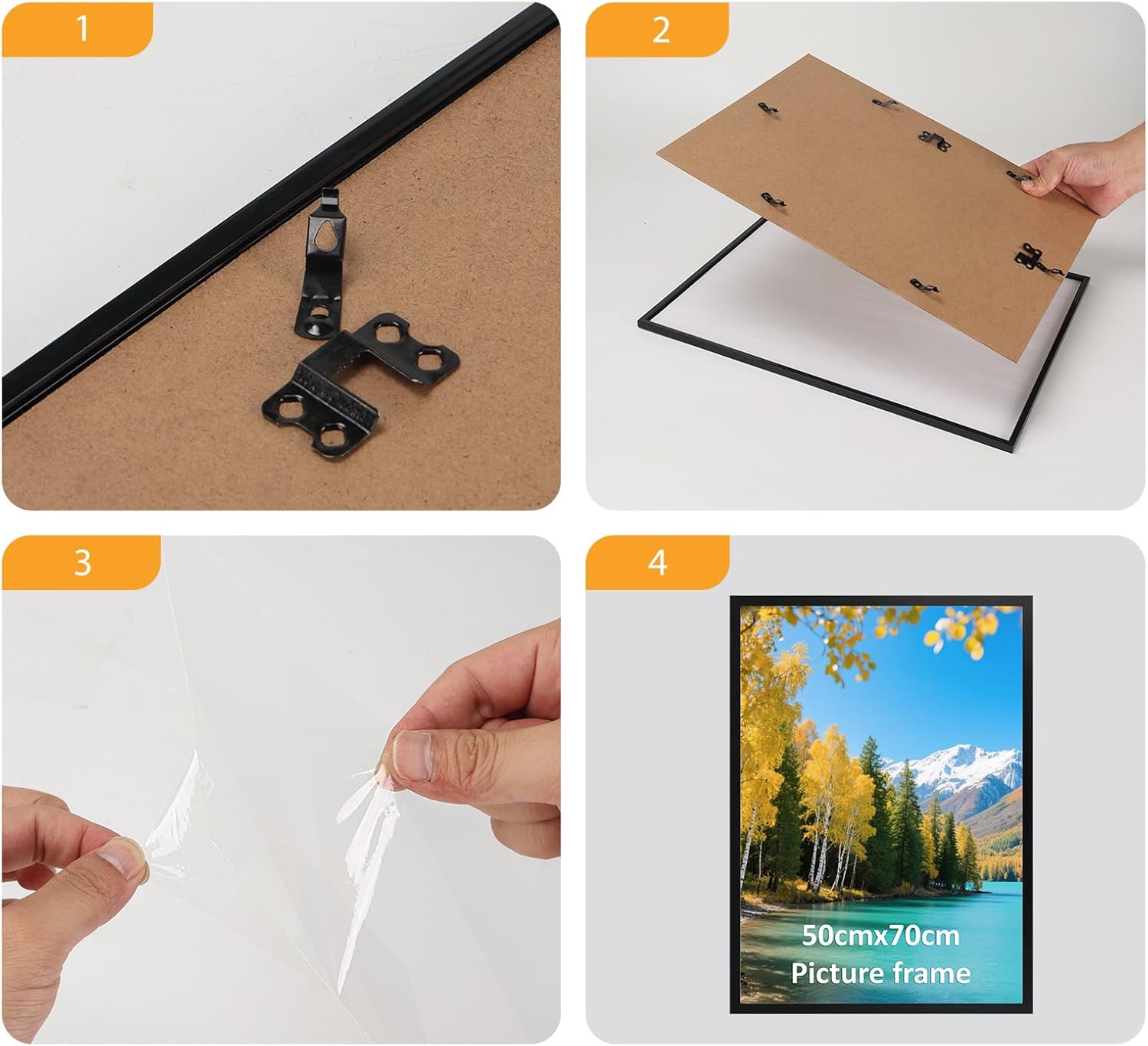 1

2

3

4

50cmx70cm
Picture frame