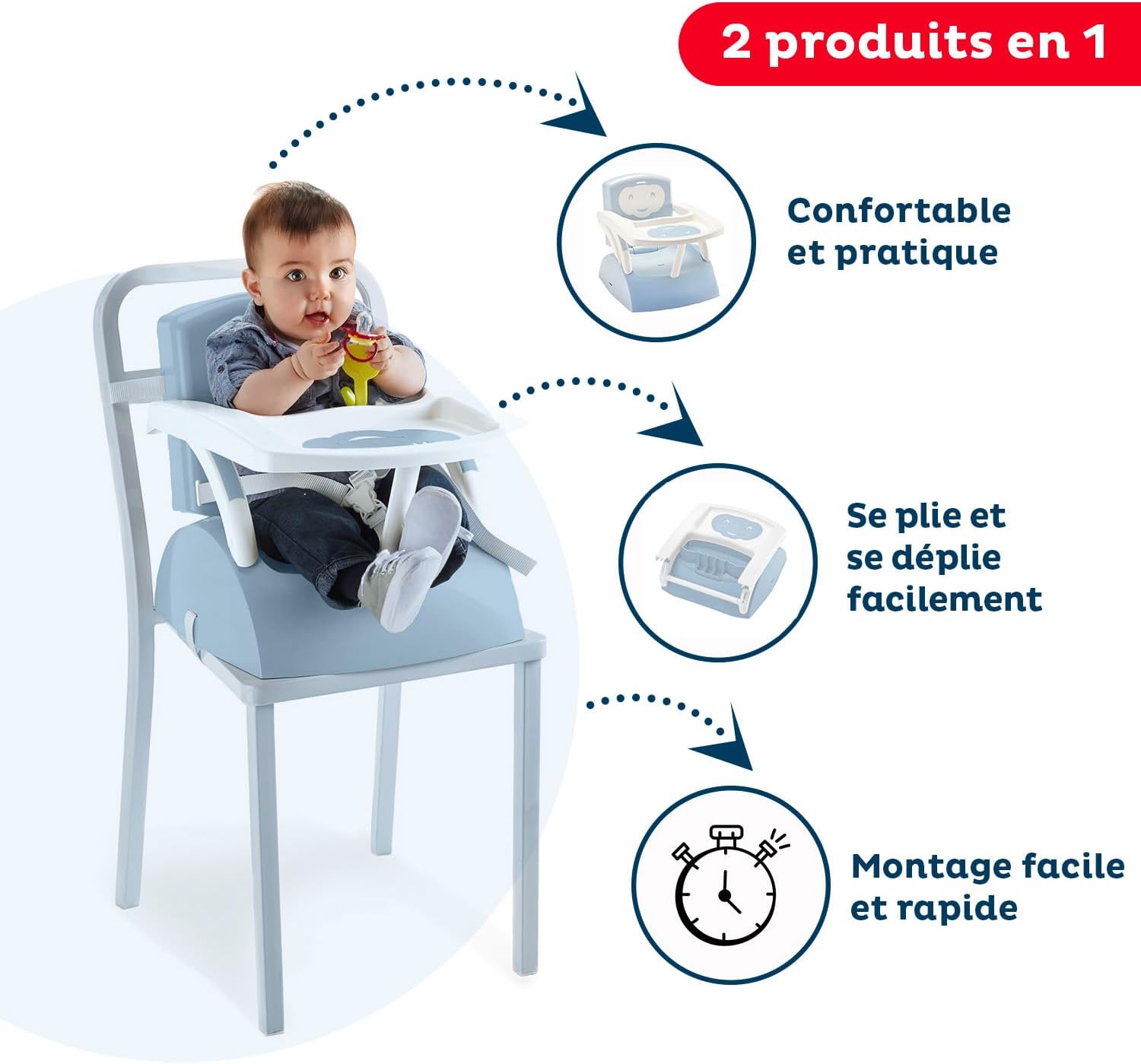 2 produits en 1

Confortable et pratique

Se plie et se déplie facilement

Montage facile et rapide