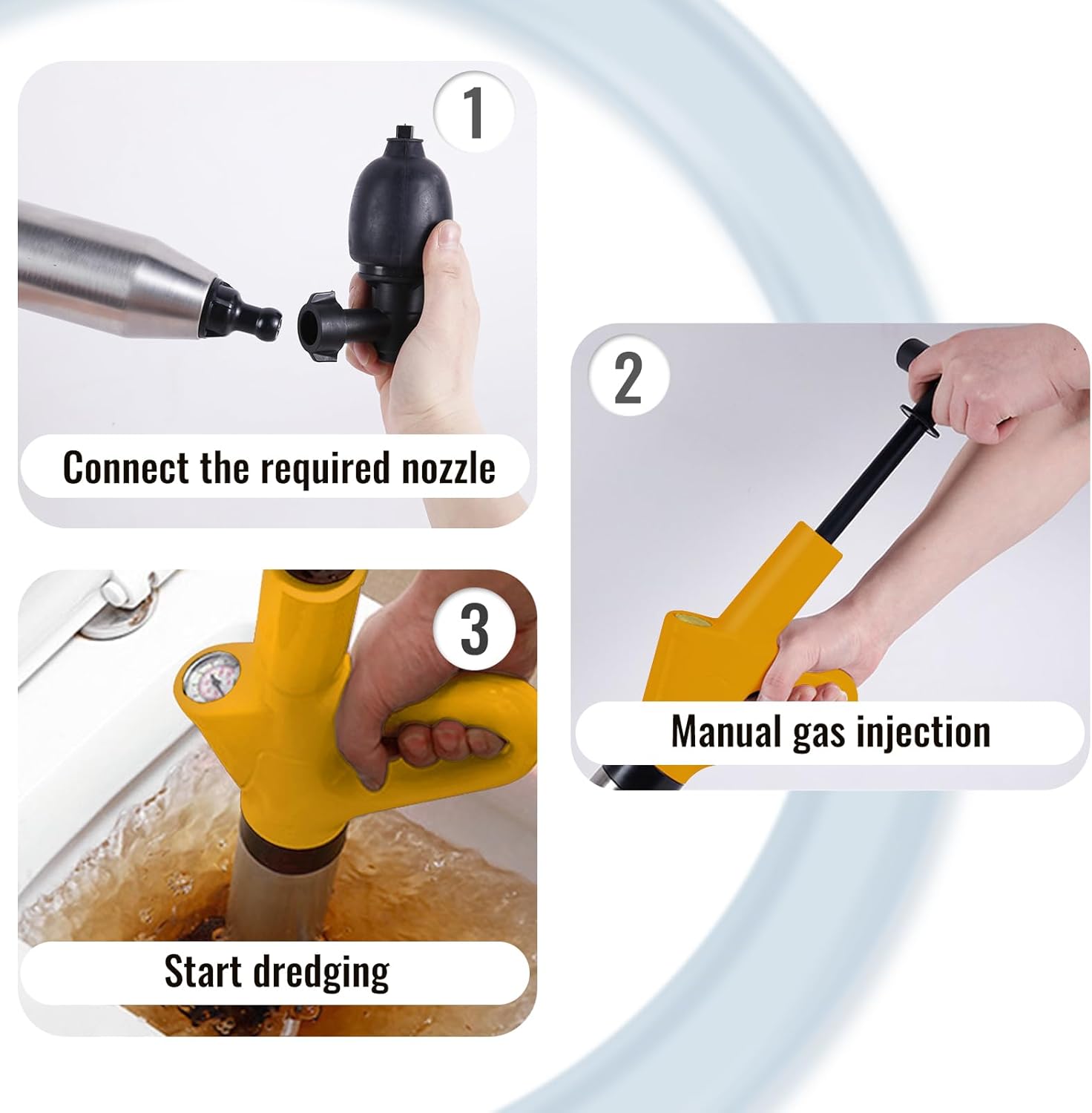 1
Connect the required nozzle

2
Manual gas injection

3
Start dredging