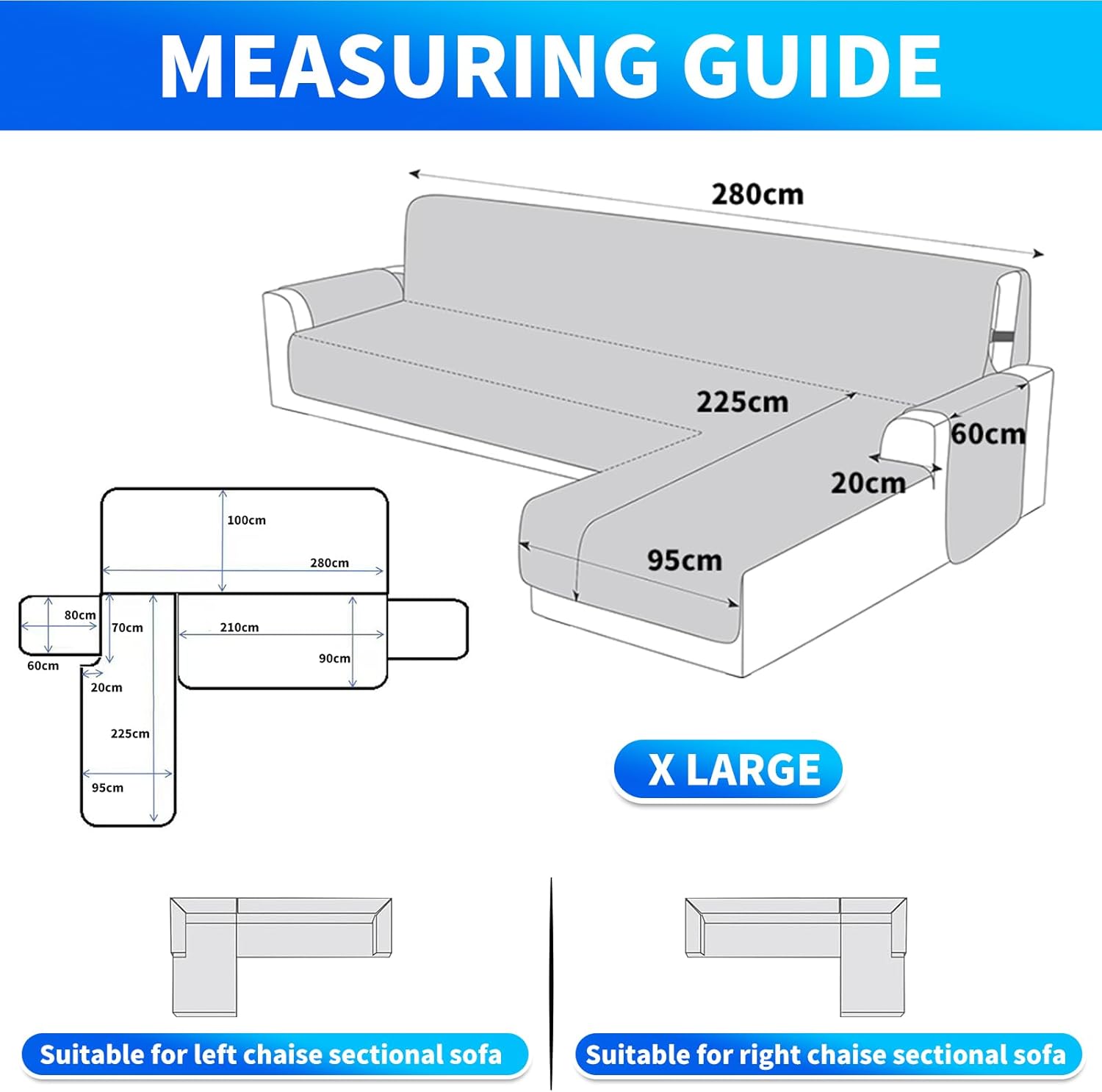 MEASURING GUIDE

280cm

225cm

60cm

20cm

95cm

100cm

280cm

80cm

70cm

210cm

90cm

60cm

20cm

225cm

95cm

X LARGE

Suitable for left chaise sectional sofa

Suitable for right chaise sectional sofa