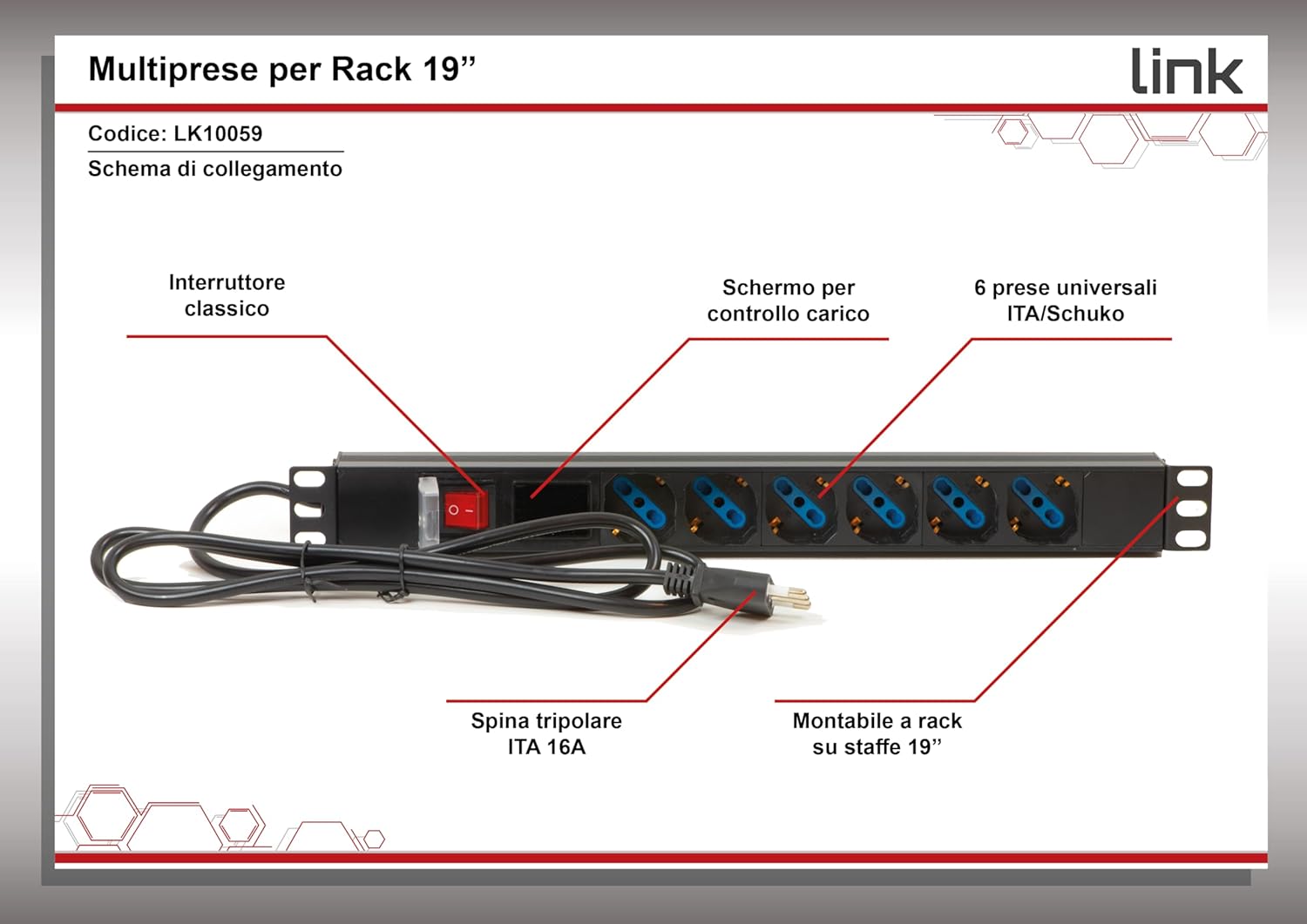 Multiprese per Rack 19”

link

Codice: LK10059

Schema di collegamento

Interruttore classico

Schermo per controllo carico

6 prese universali ITA/Schuko

Spina tripolare ITA 16A

Montabile a rack su staffe 19”