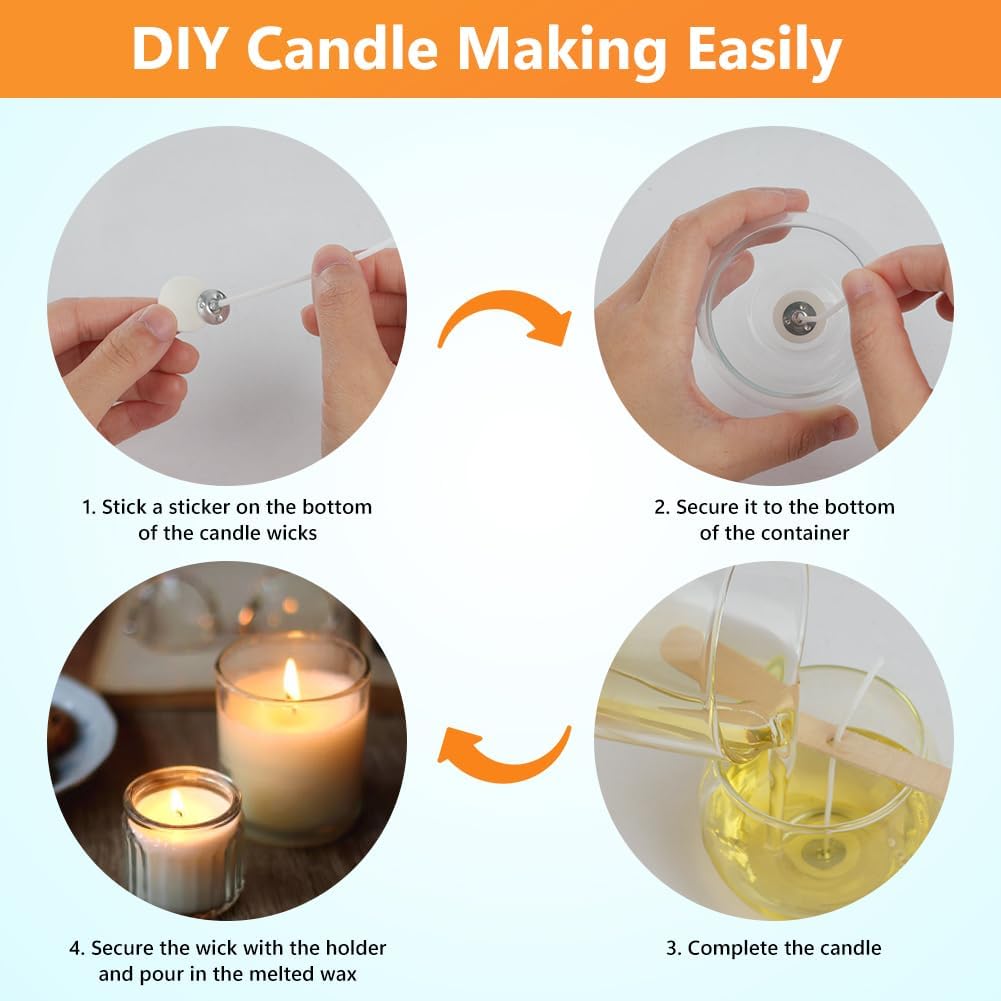 DIY Candle Making Easily

1. Stick a sticker on the bottom of the candle wicks

2. Secure it to the bottom of the container

4. Secure the wick with the holder and pour in the melted wax

3. Complete the candle