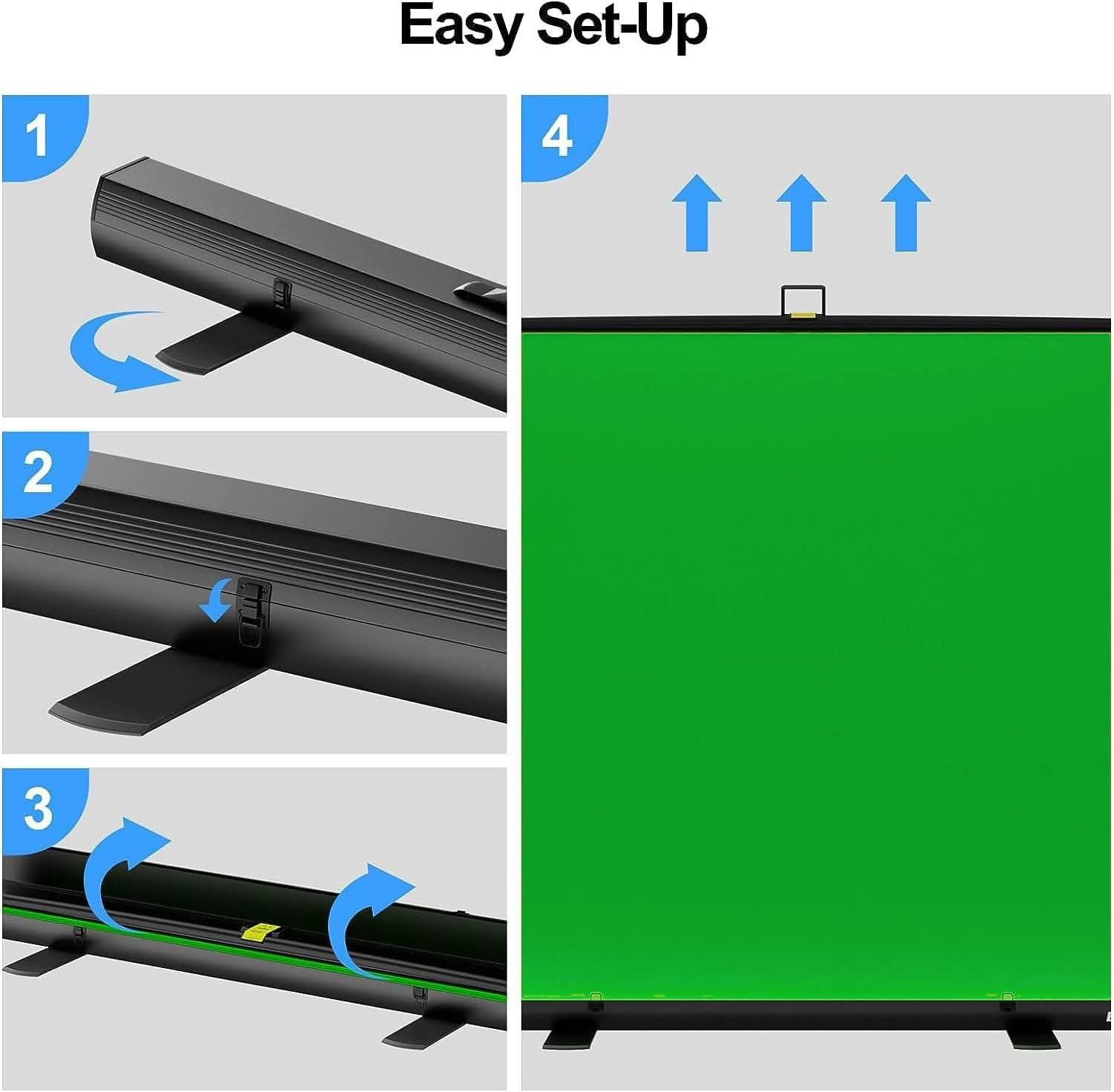 Easy Set-Up

1

2

3

4