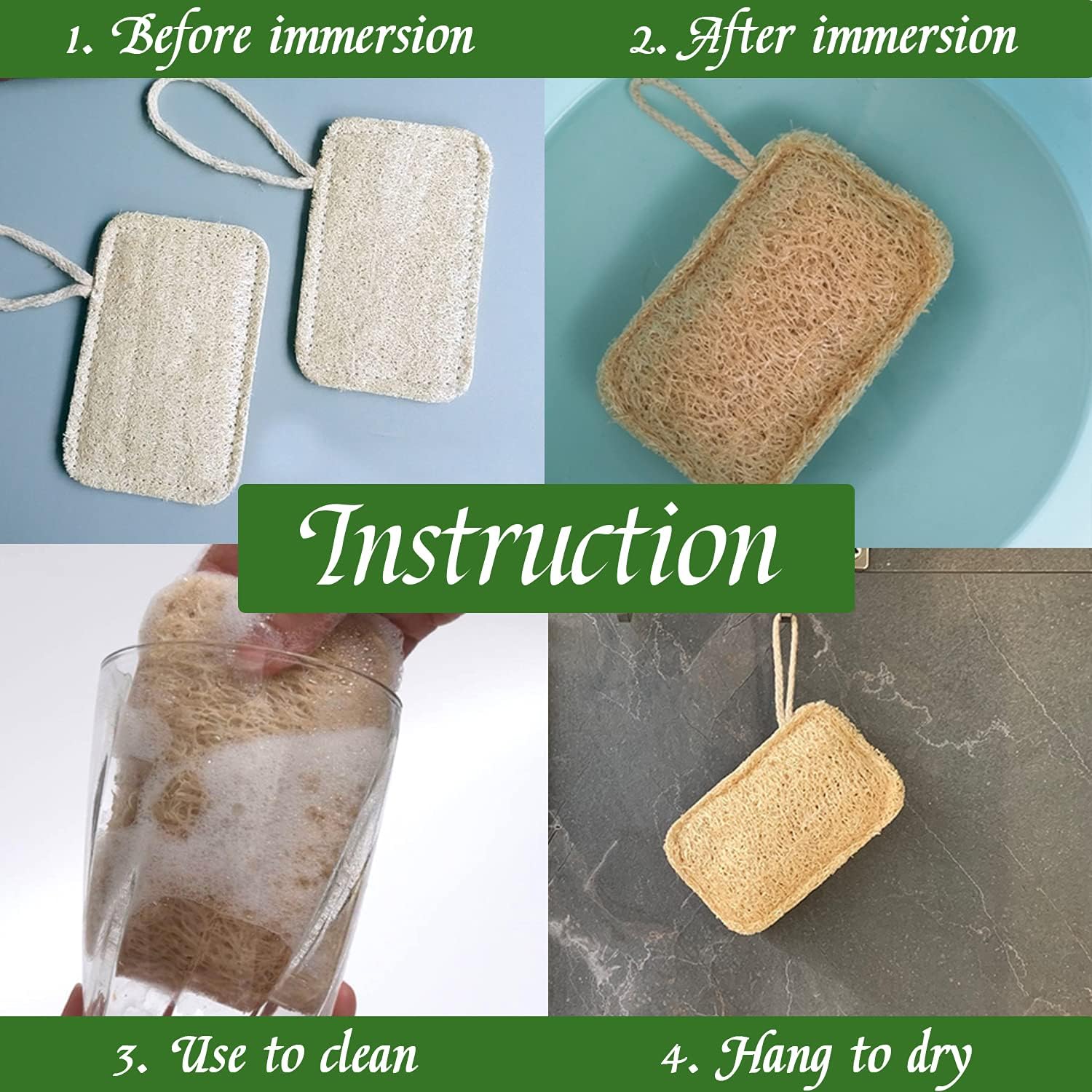 1. Before immersion

2. After immersion

Instruction

3. Use to clean

4. Hang to dry