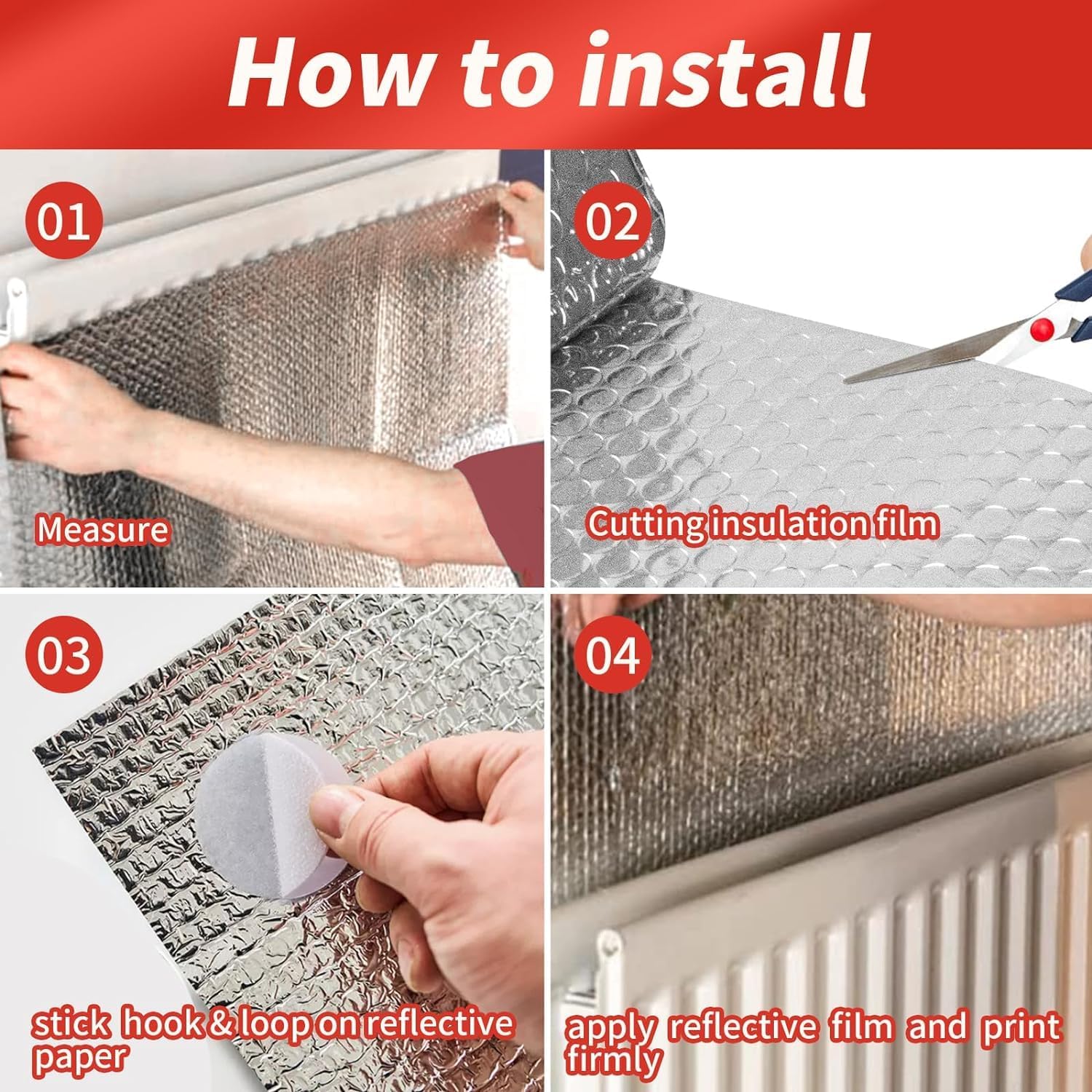 How to install

01

Measure

02

Cutting insulation film

03

stick hook & loop on reflective paper

04

apply reflective film and print firmly