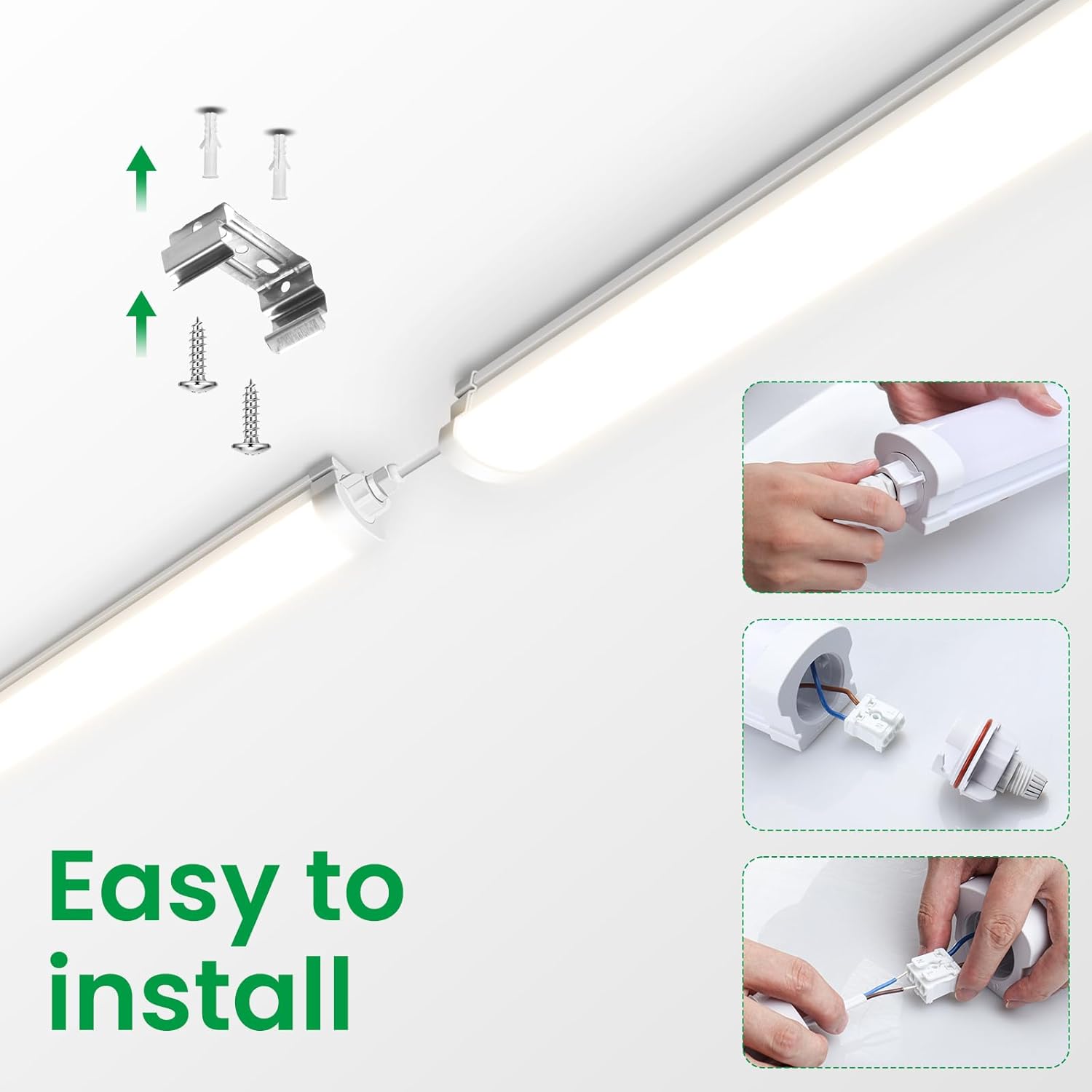 Easy to install