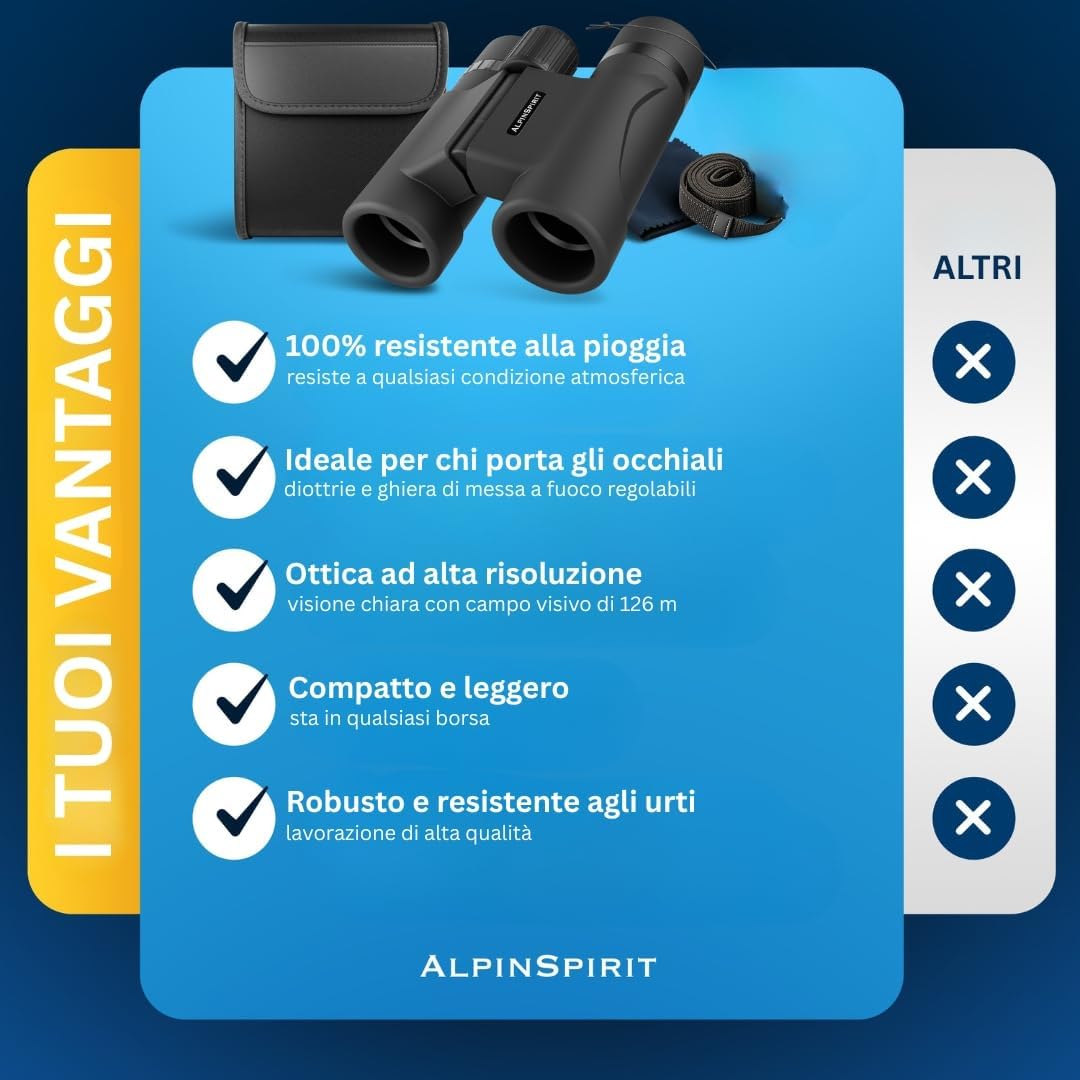 I TUOI VANTAGGI

ALPINSPIRIT

ALTRI

100% resistente alla pioggia
resiste a qualsiasi condizione atmosferica

Ideale per chi porta gli occhiali
diottrie e ghiera di messa a fuoco regolabili

Ottica ad alta risoluzione
visione chiara con campo visivo di 126 m

Compatto e leggero
sta in qualsiasi borsa

Robusto e resistente agli urti
lavorazione di alta qualità

ALPINSPIRIT