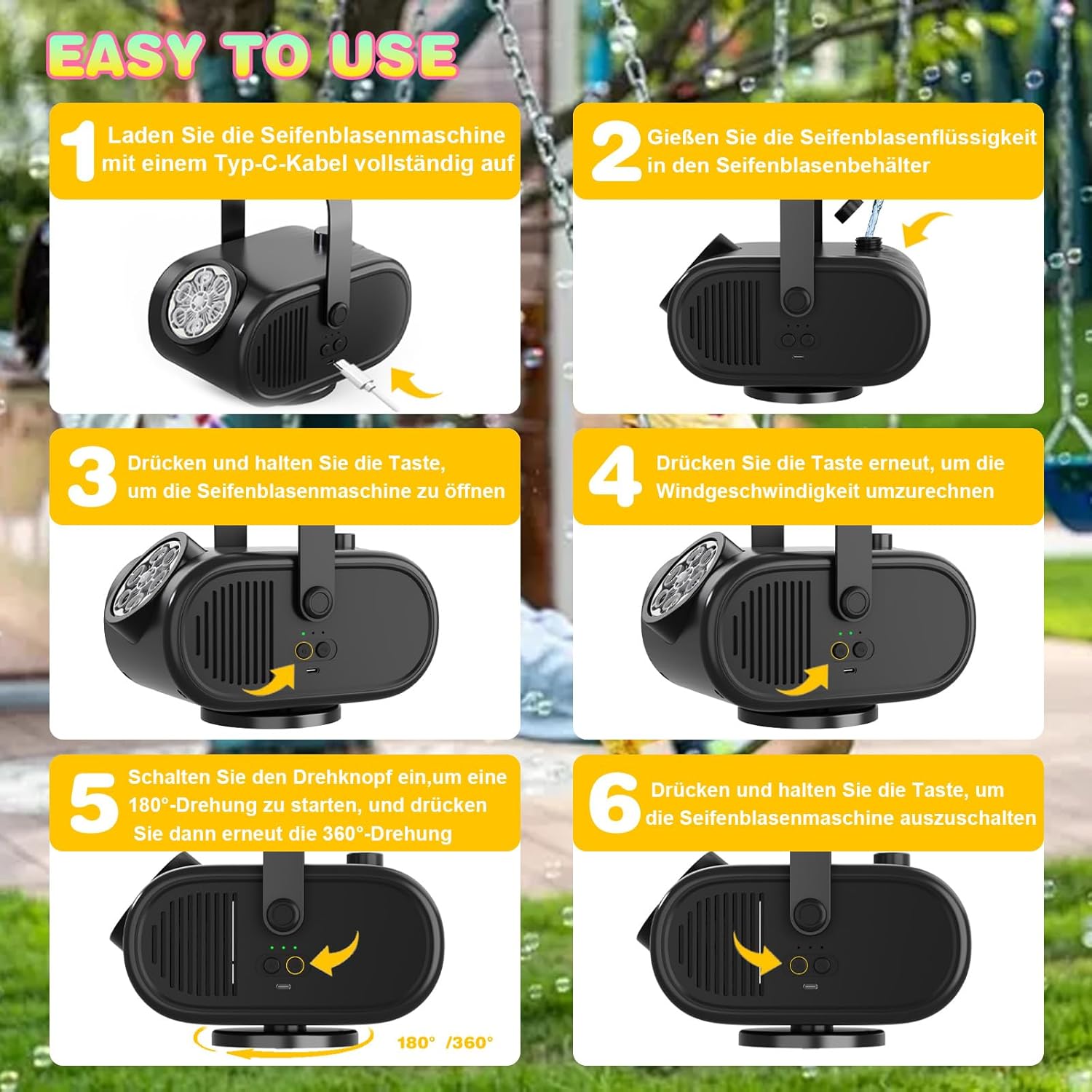 EASY TO USE

1 Laden Sie die Seifenblasenmaschine mit einem Typ-C-Kabel vollständig auf

2 Gießen Sie die Seifenblasenflüssigkeit in den Seifenblasenbehälter

3 Drücken und halten Sie die Taste, um die Seifenblasenmaschine zu öffnen

4 Drücken Sie die Taste erneut, um die Windgeschwindigkeit umzurechnen

5 Schalten Sie den Drehknopf ein,um eine 180°-Drehung zu starten, und drücken Sie dann erneut die 360°-Drehung

180° /360°

6 Drücken und halten Sie die Taste, um die Seifenblasenmaschine auszuschalten