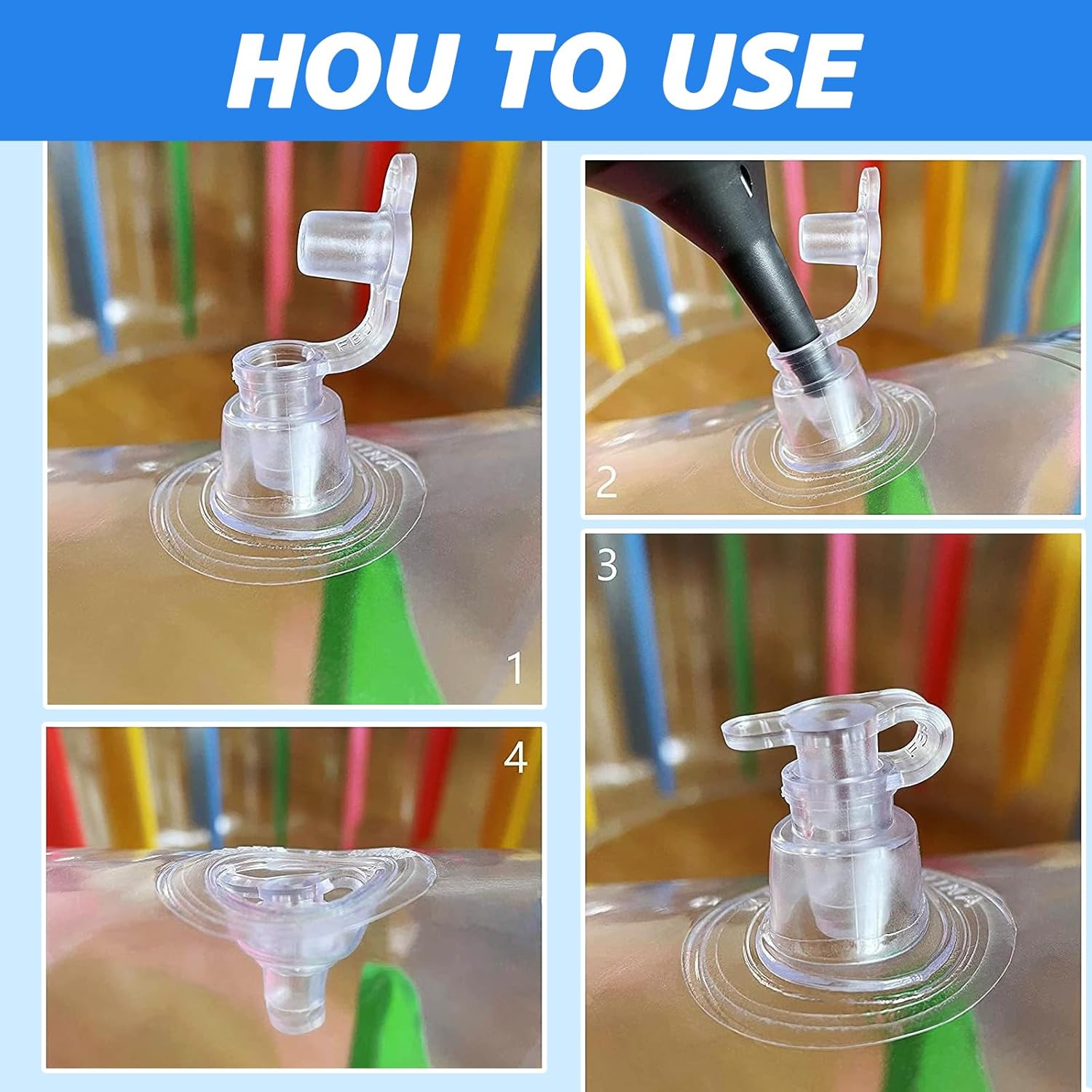 HOU TO USE

1

2

3

4