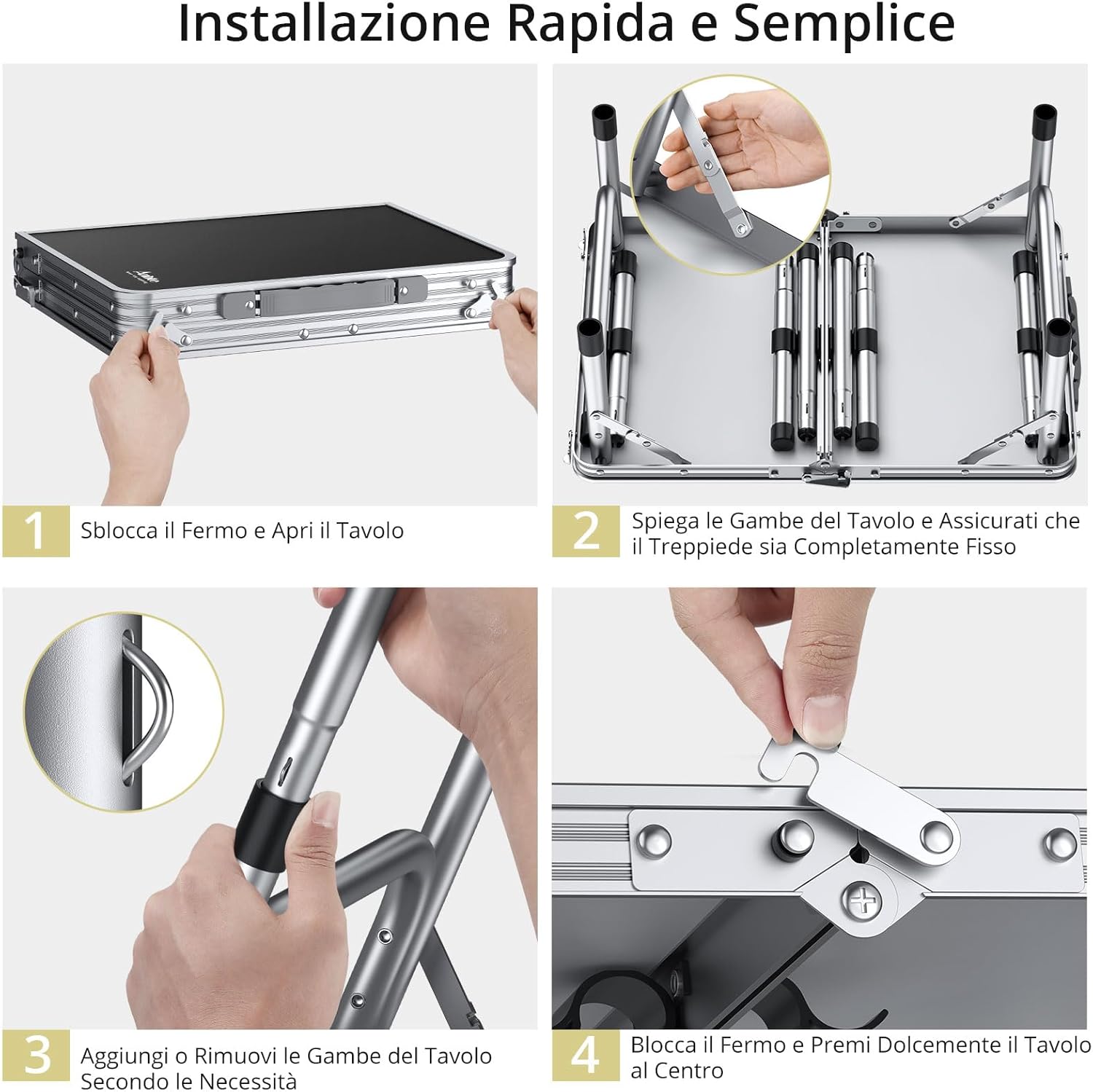 Installazione Rapida e Semplice

1 Sblocca il Fermo e Apri il Tavolo

2 Spiega le Gambe del Tavolo e Assicurati che il Treppiede sia Completamente Fisso

3 Aggiungi o Rimuovi le Gambe del Tavolo Secondo le Necessità

4 Blocca il Fermo e Premi Dolcemente il Tavolo al Centro