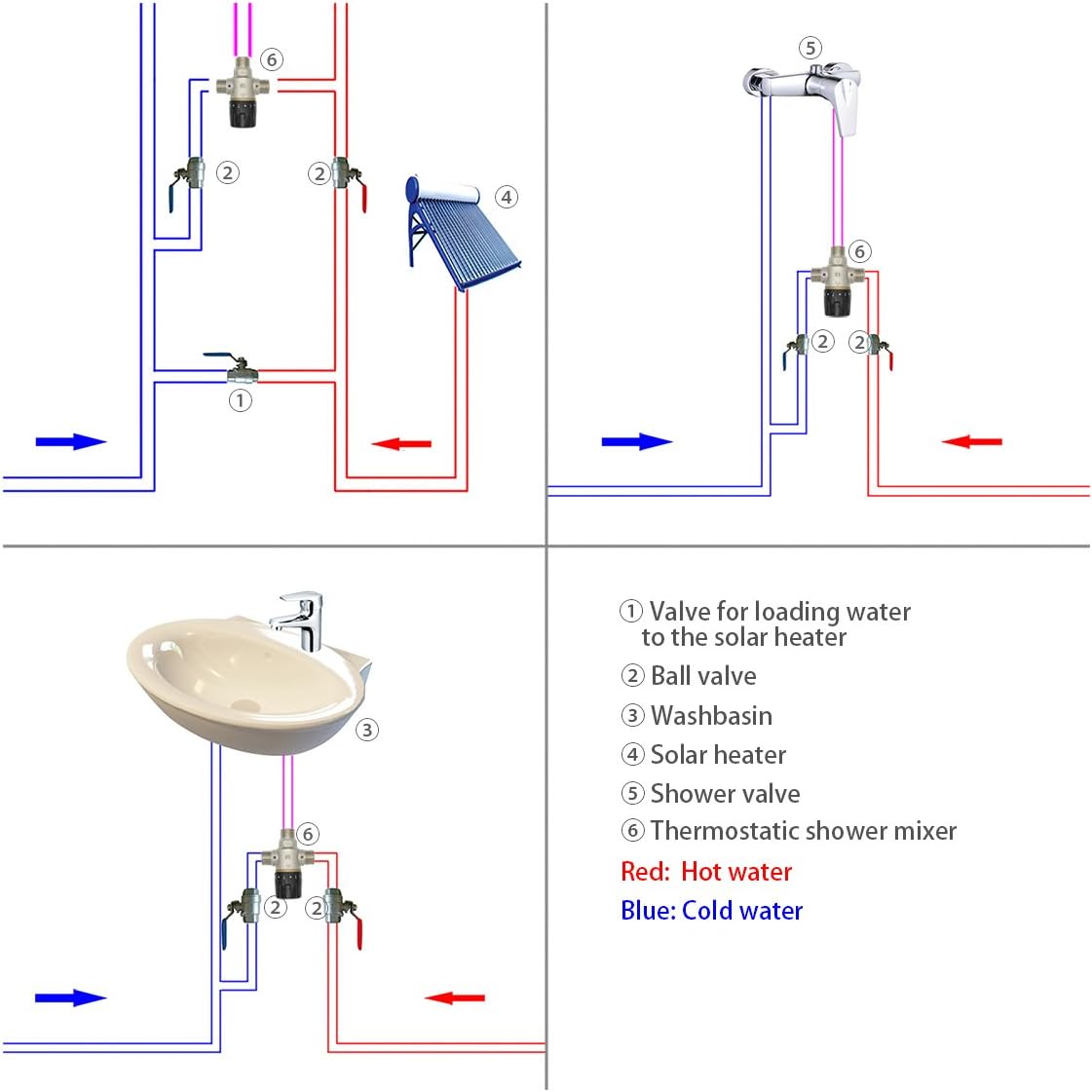 ⑥

② ②

④

①

⑤

⑥

② ②

③

⑥

② ②

① Valve for loading water to the solar heater

② Ball valve

③ Washbasin

④ Solar heater

⑤ Shower valve

⑥ Thermostatic shower mixer

Red: Hot water

Blue: Cold water