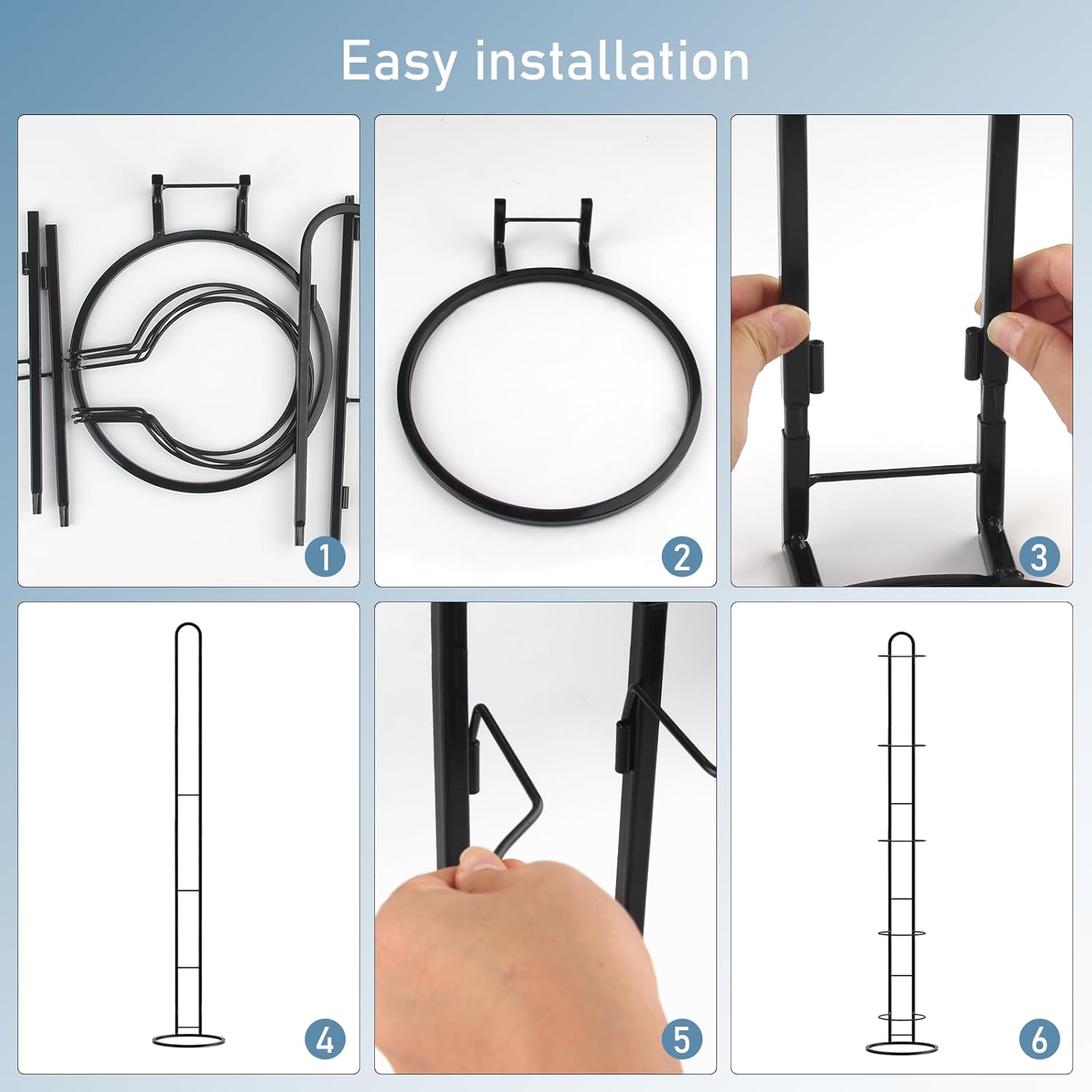 Easy installation

1

2

3

4

5

6