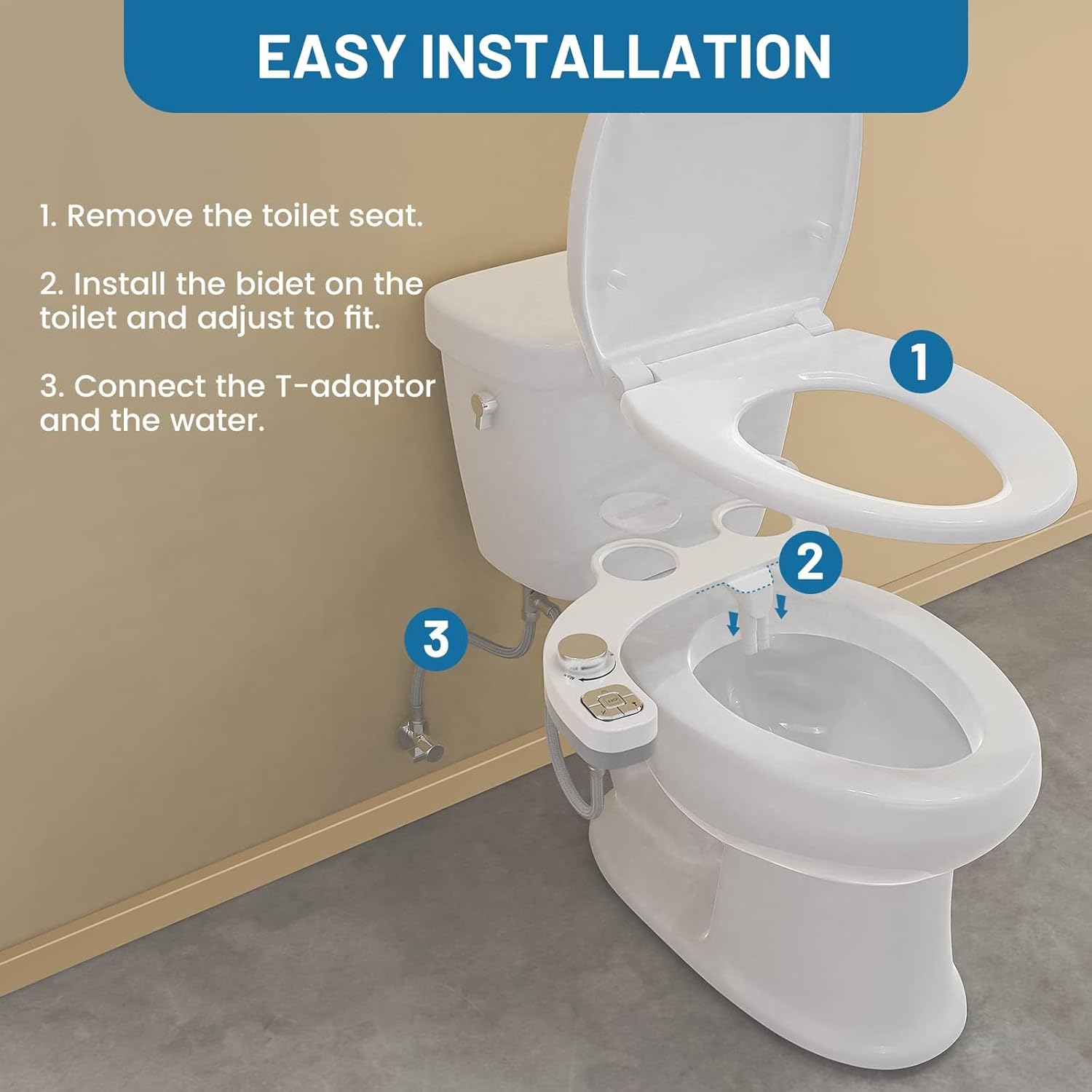 EASY INSTALLATION

1. Remove the toilet seat.

2. Install the bidet on the toilet and adjust to fit.

3. Connect the T-adaptor and the water.

1

2

3