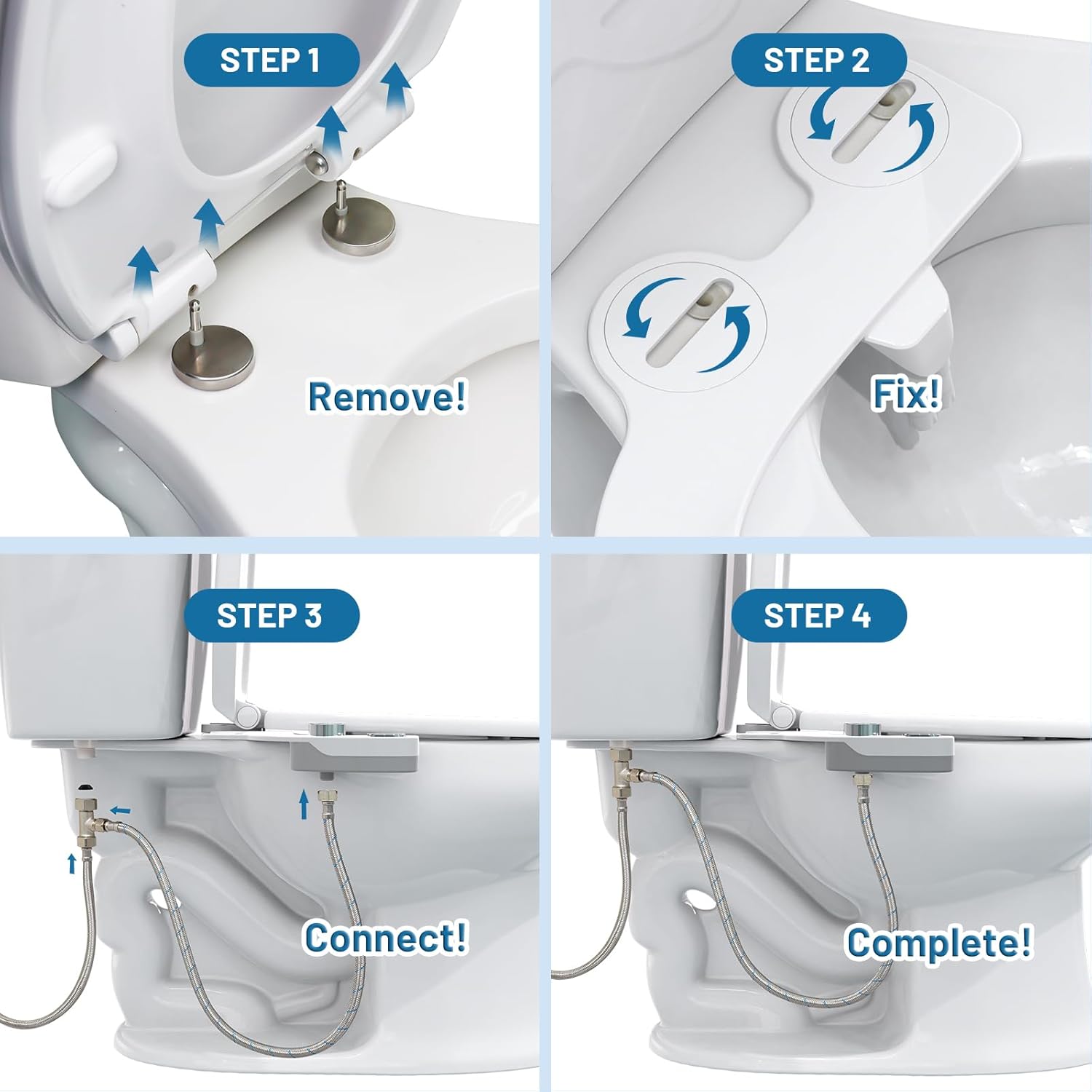 STEP 1

Remove!

STEP 2

Fix!

STEP 3

Connect!

STEP 4

Complete!