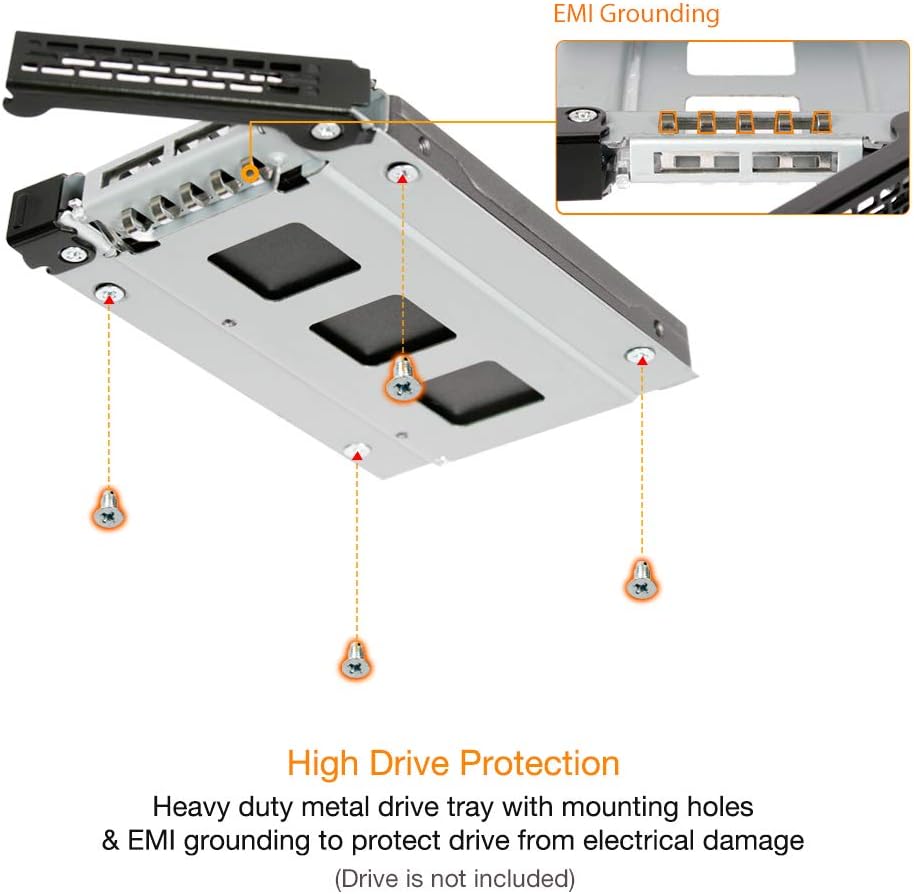 EMI Grounding

High Drive Protection

Heavy duty metal drive tray with mounting holes & EMI grounding to protect drive from electrical damage

(Drive is not included)