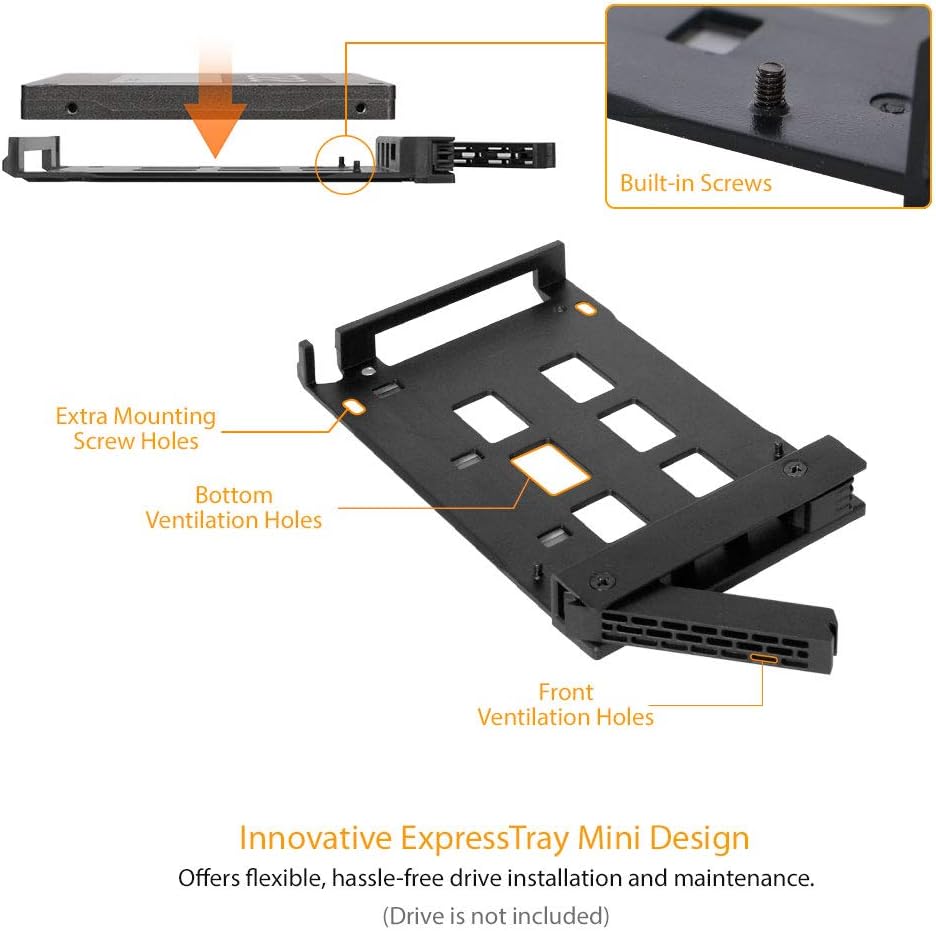 Built-in Screws

Extra Mounting Screw Holes

Bottom Ventilation Holes

Front Ventilation Holes

Innovative ExpressTray Mini Design

Offers flexible, hassle-free drive installation and maintenance.

(Drive is not included)