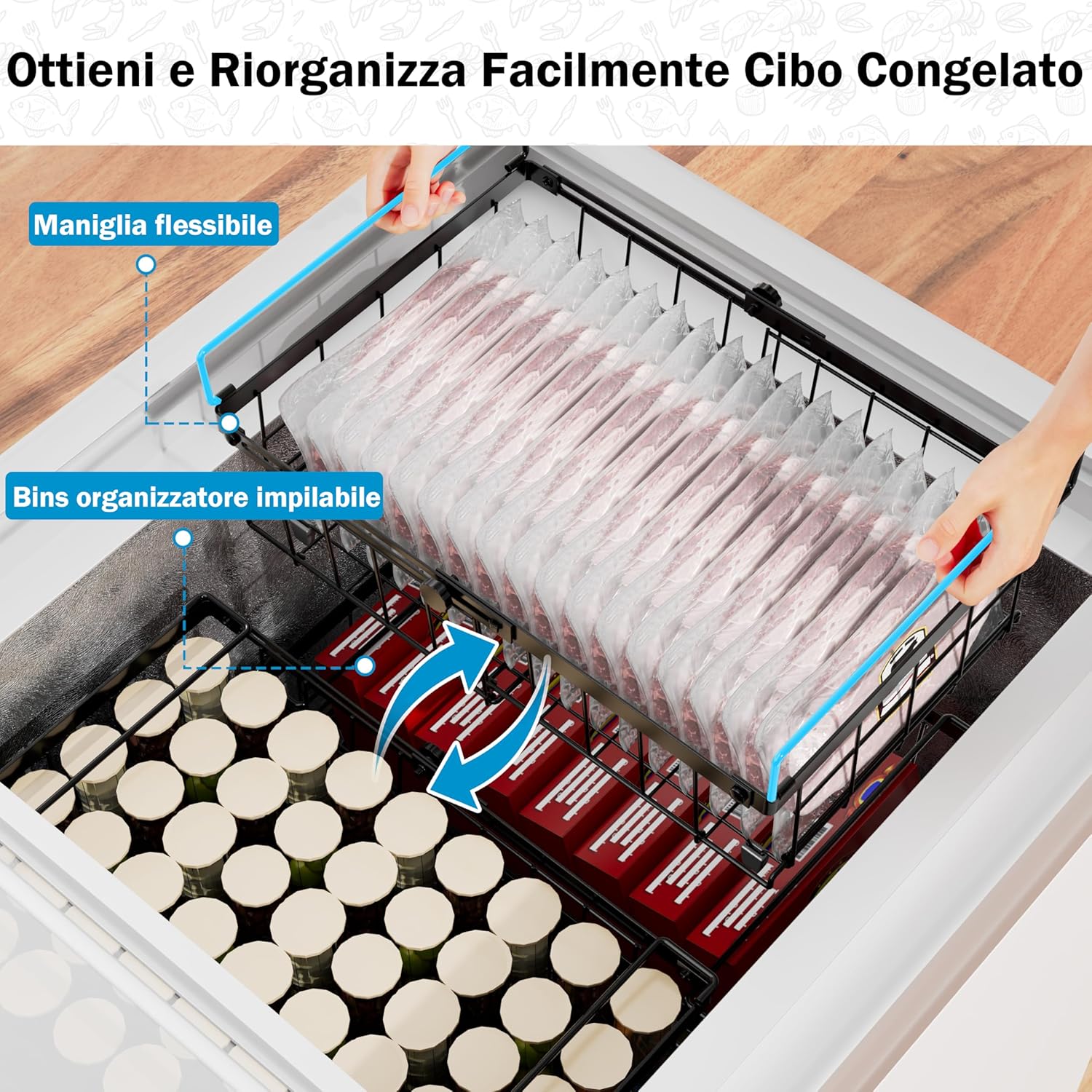 Ottieni e Riorganizza Facilmente Cibo Congelato

Maniglia flessibile

Bins organizzatore impilabile