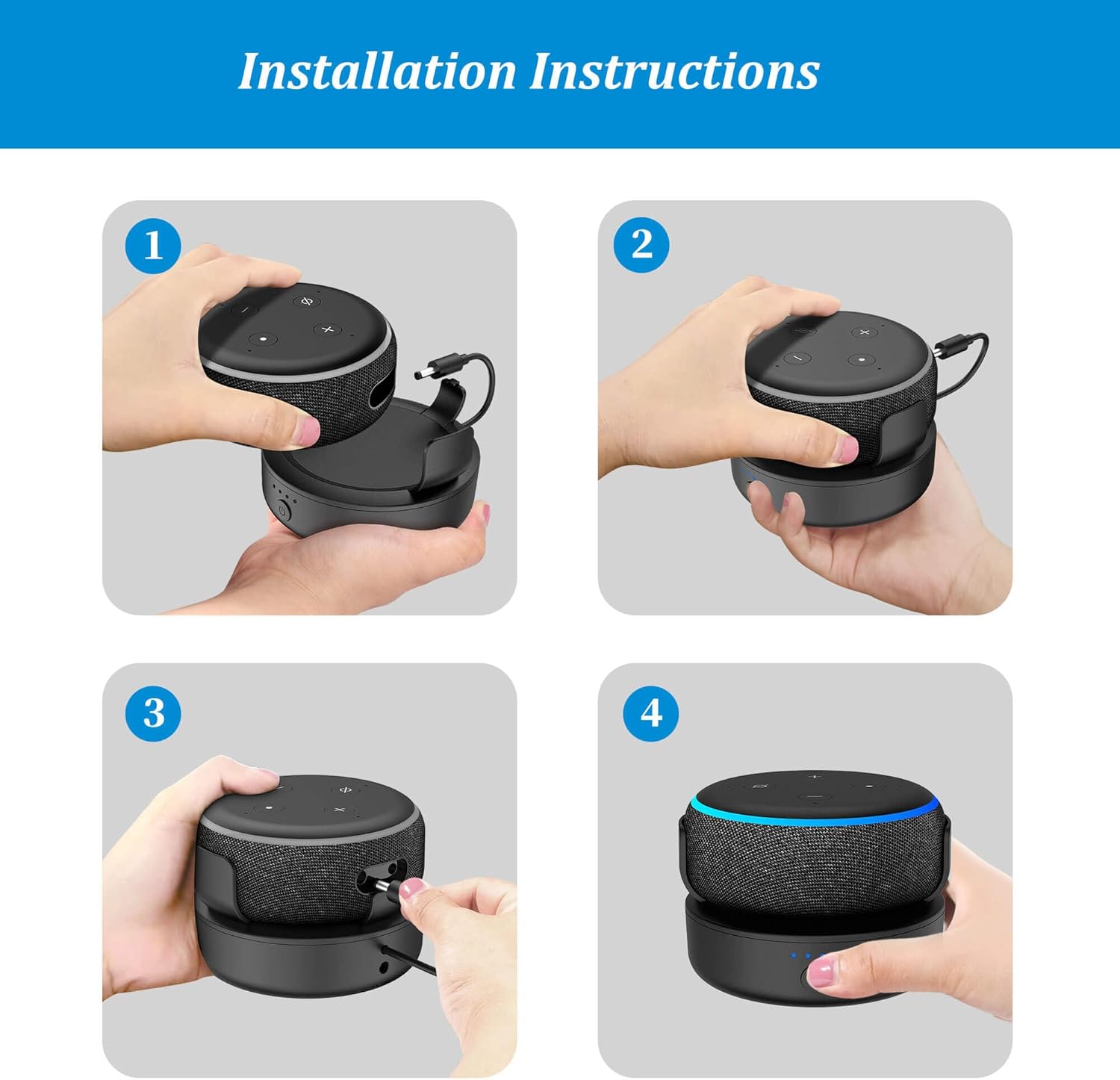 Installation Instructions

1

2

3

4