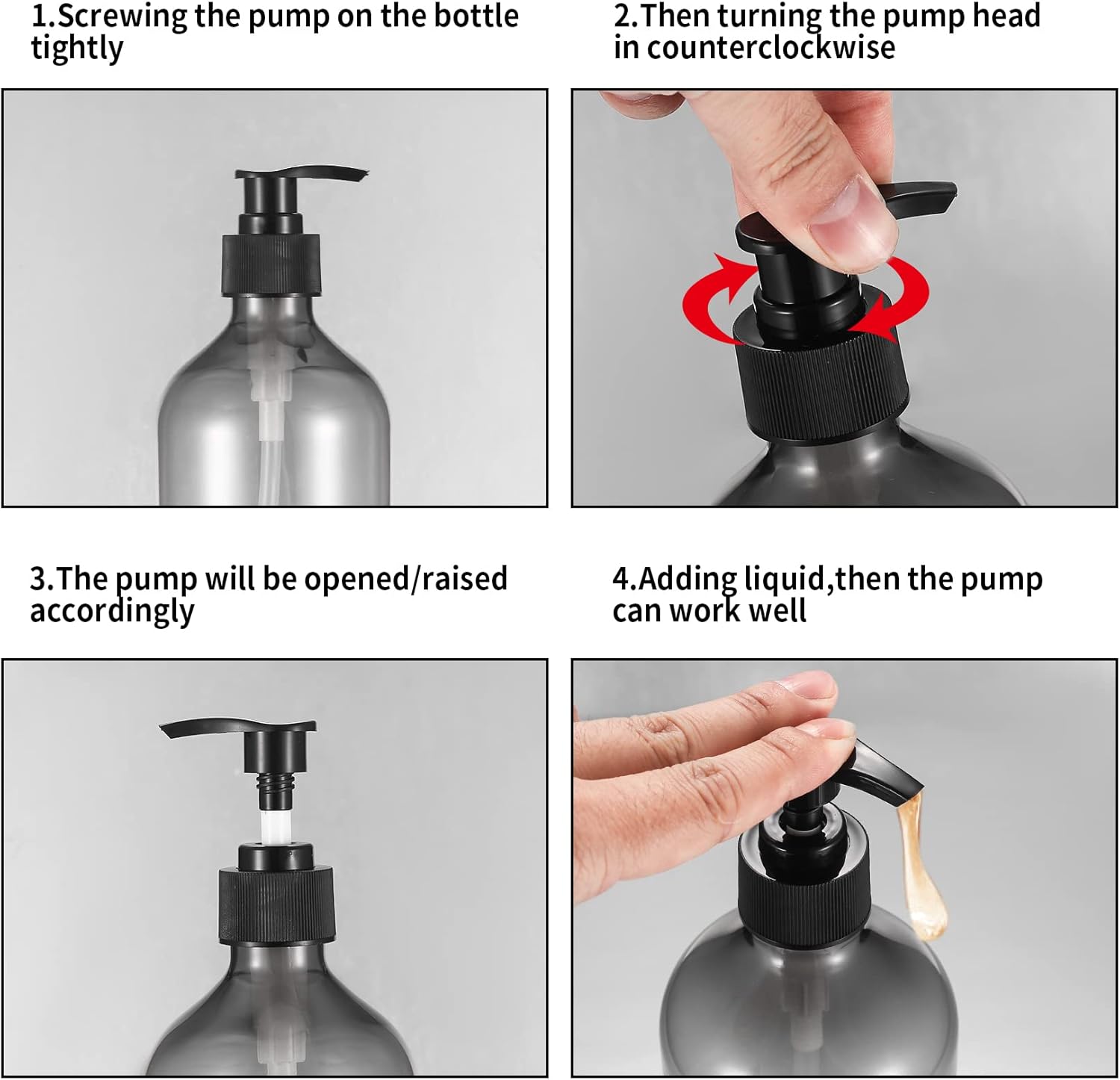 1.Screwing the pump on the bottle tightly

2.Then turning the pump head in counterclockwise

3.The pump will be opened/raised accordingly

4.Adding liquid,then the pump can work well