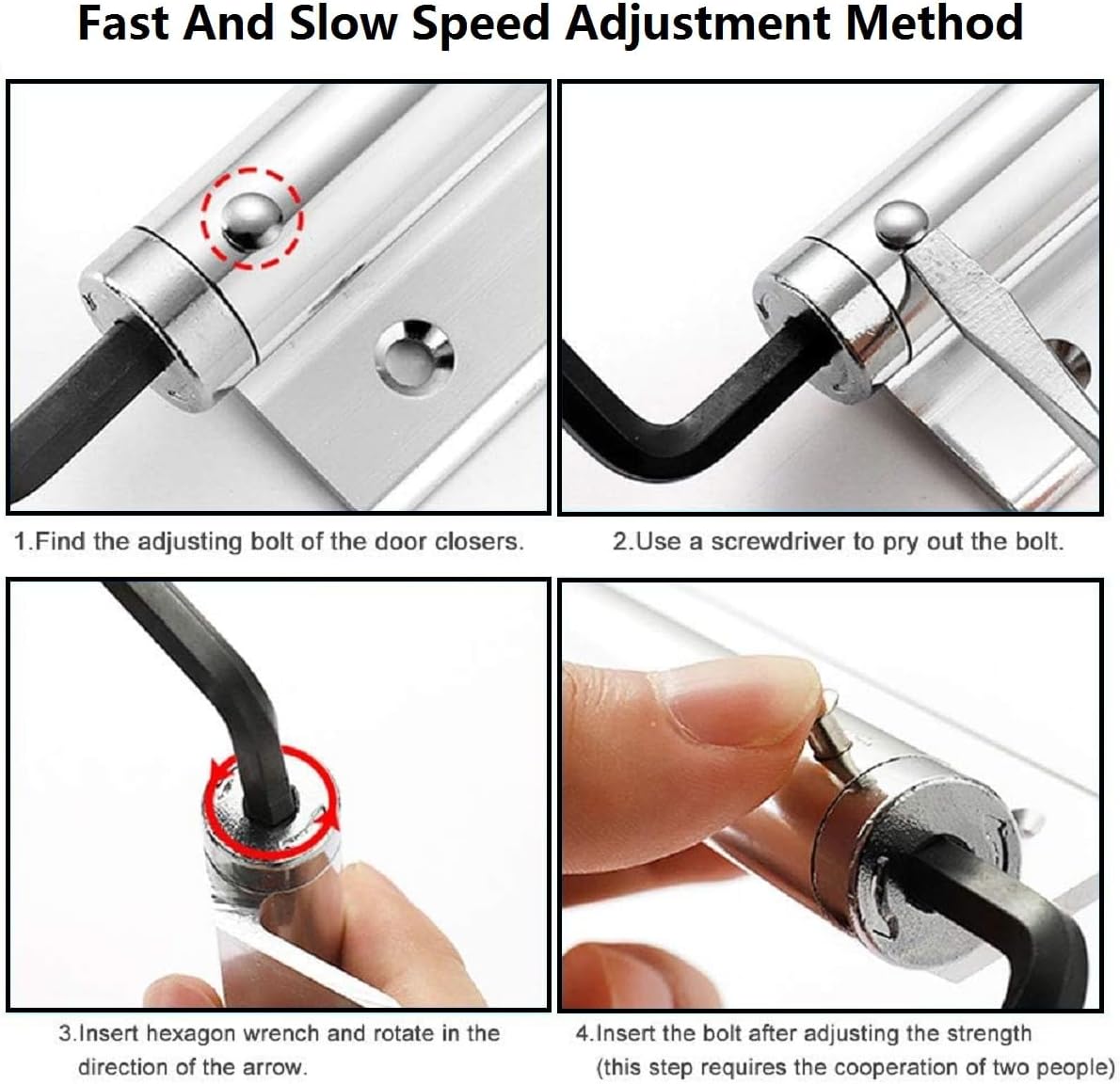 Fast And Slow Speed Adjustment Method

1.Find the adjusting bolt of the door closers.

2.Use a screwdriver to pry out the bolt.

3.Insert hexagon wrench and rotate in the direction of the arrow.

4.Insert the bolt after adjusting the strength (this step requires the cooperation of two people)