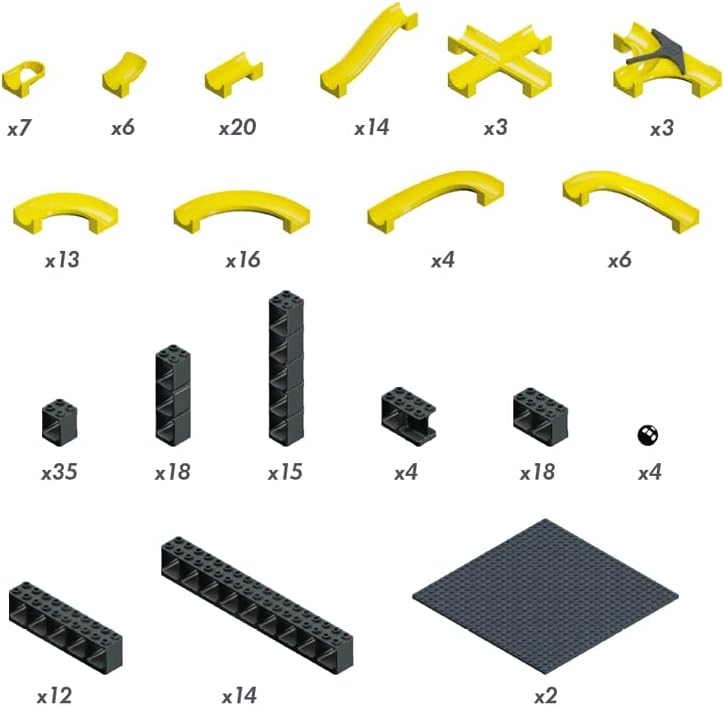 x7 x6 x20 x14 x3 x3

x13 x16 x4 x6

x35 x18 x15 x4 x18 x4

x12 x14 x2